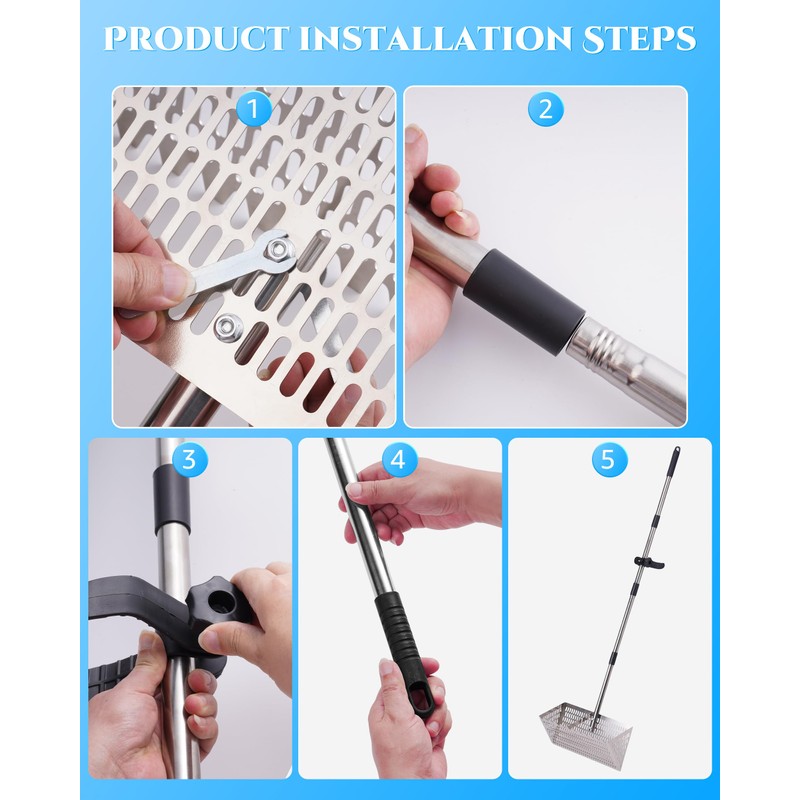 PRODUCT INSTALLATION STEPS

1

2

3

4

5