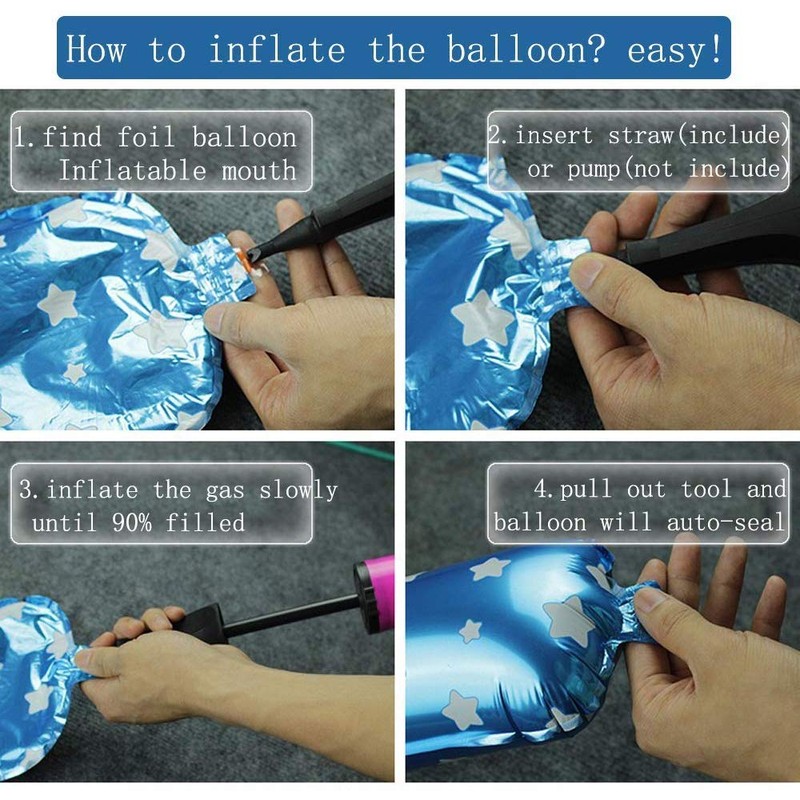 How to inflate the balloon? easy!

1. find foil balloon Inflatable mouth

2. insert straw(include) or pump(not include)

3. inflate the gas slowly until 90% filled

4. pull out tool and balloon will auto-seal