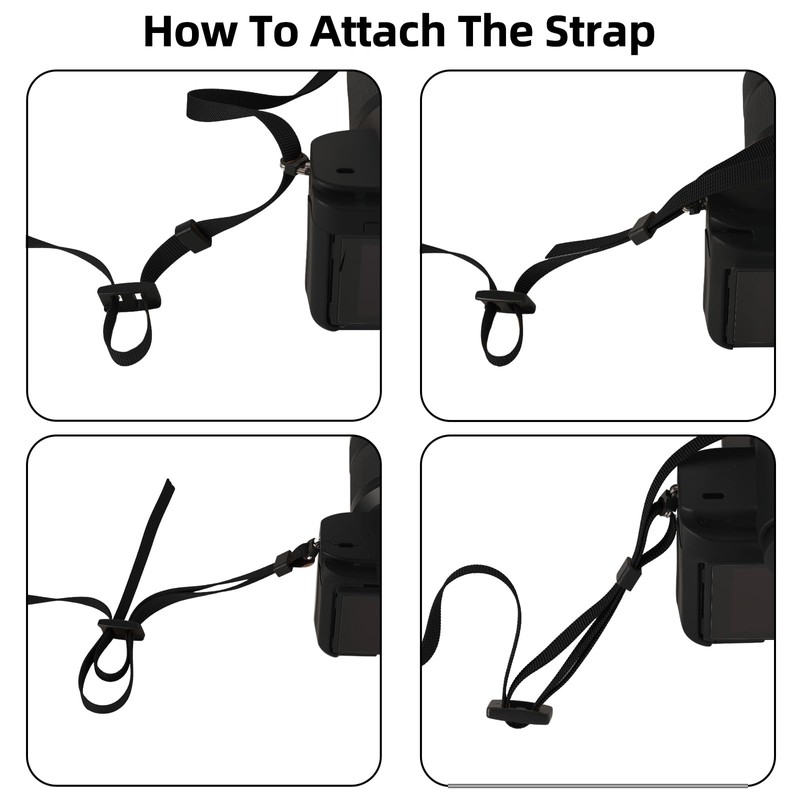 How To Attach The Strap