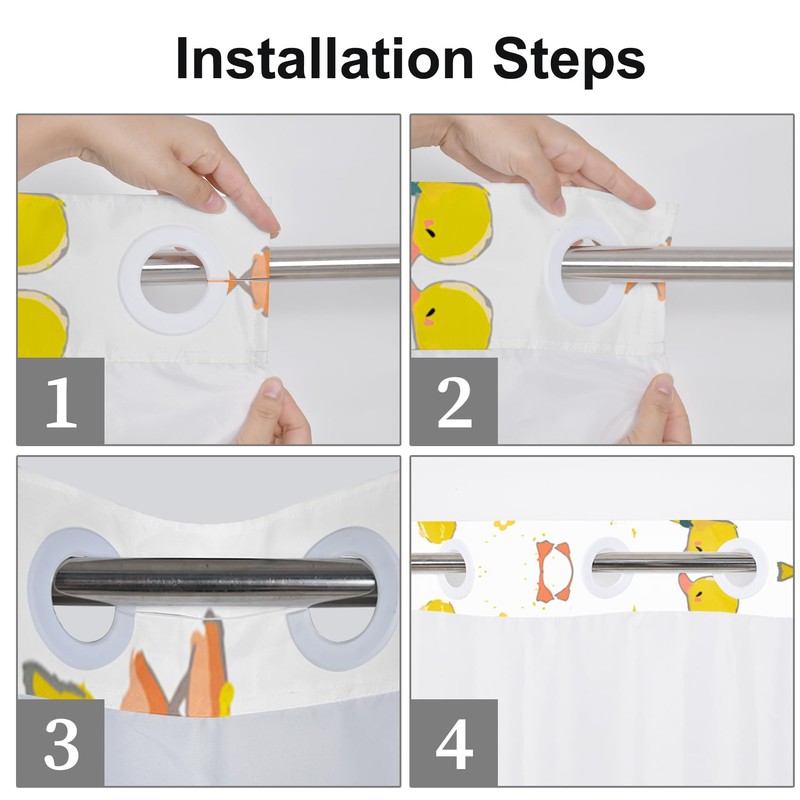 Installation Steps

1

2

3

4