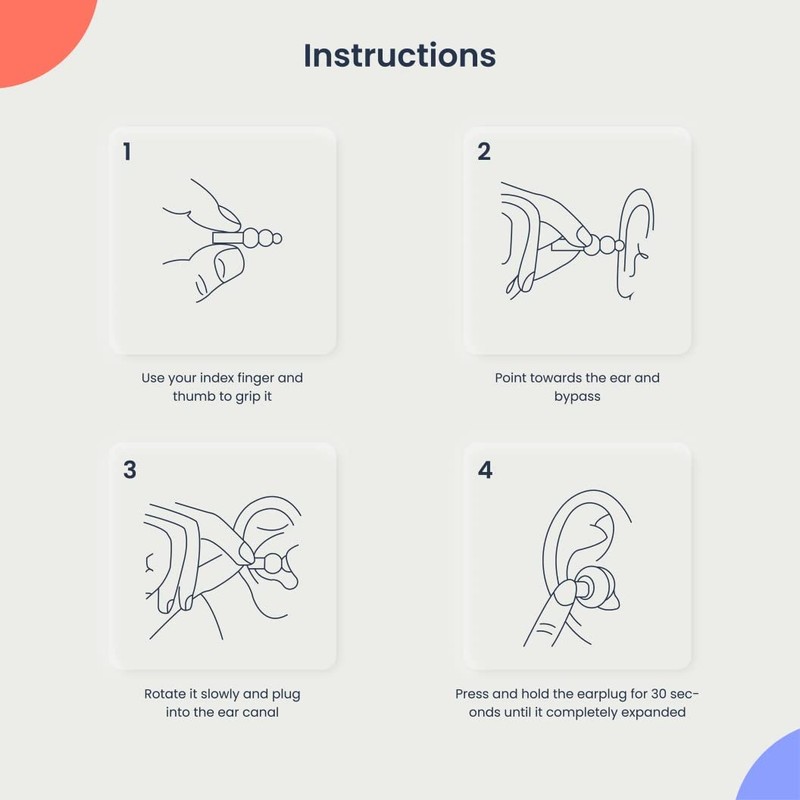 Instructions

1

Use your index finger and thumb to grip it

2

Point towards the ear and bypass

3

Rotate it slowly and plug into the ear canal

4

Press and hold the earplug for 30 seconds until it completely expanded