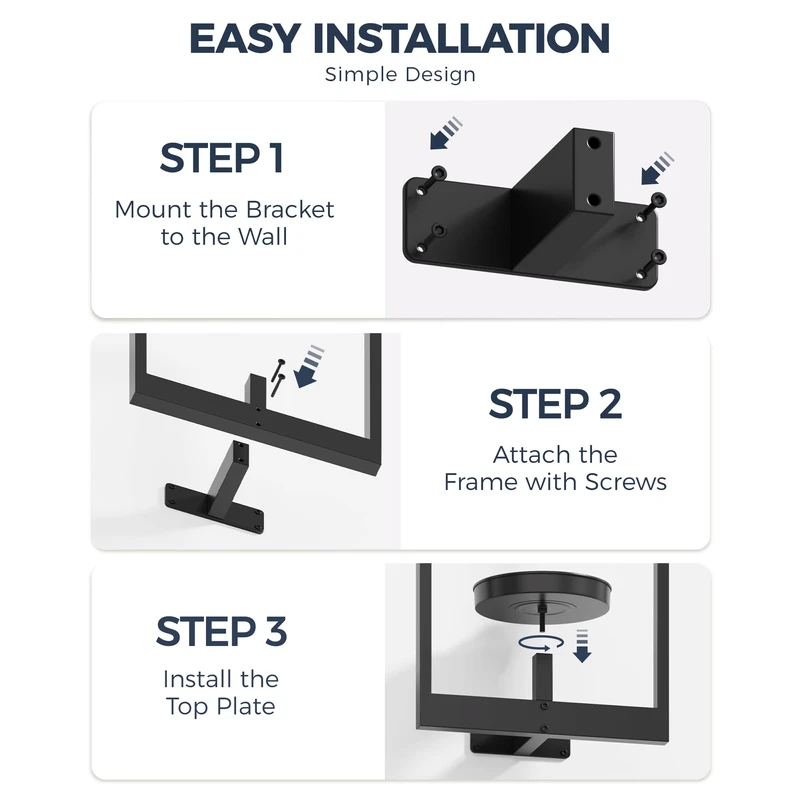 EASY INSTALLATION

Simple Design

STEP 1

Mount the Bracket to the Wall

STEP 2

Attach the Frame with Screws

STEP 3

Install the Top Plate