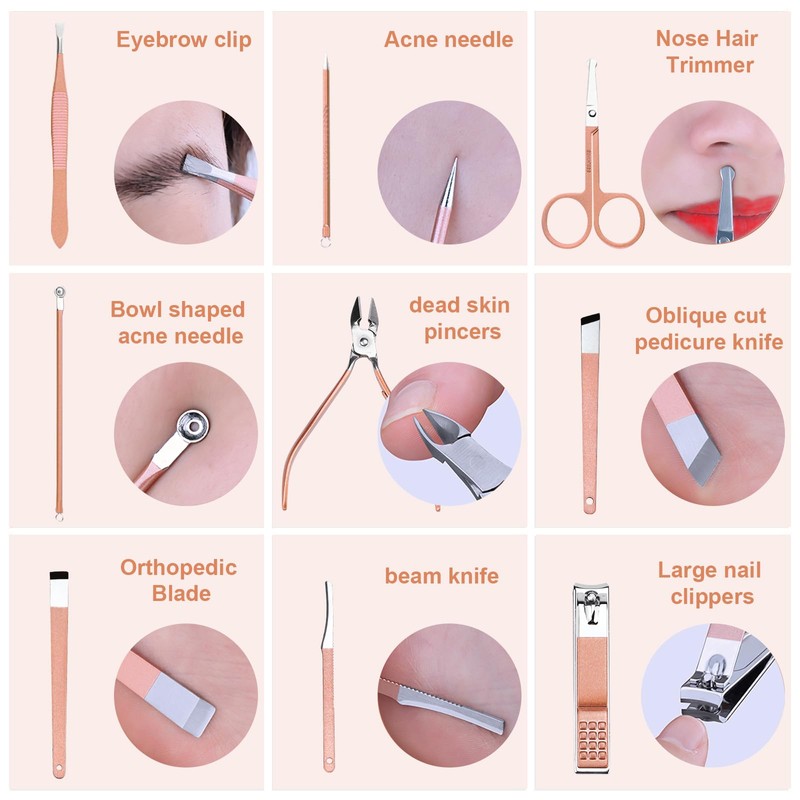 Eyebrow clip

Acne needle

Nose Hair Trimmer

Bowl shaped acne needle

dead skin pincers

Oblique cut pedicure knife

Orthopedic Blade

beam knife

Large nail clippers