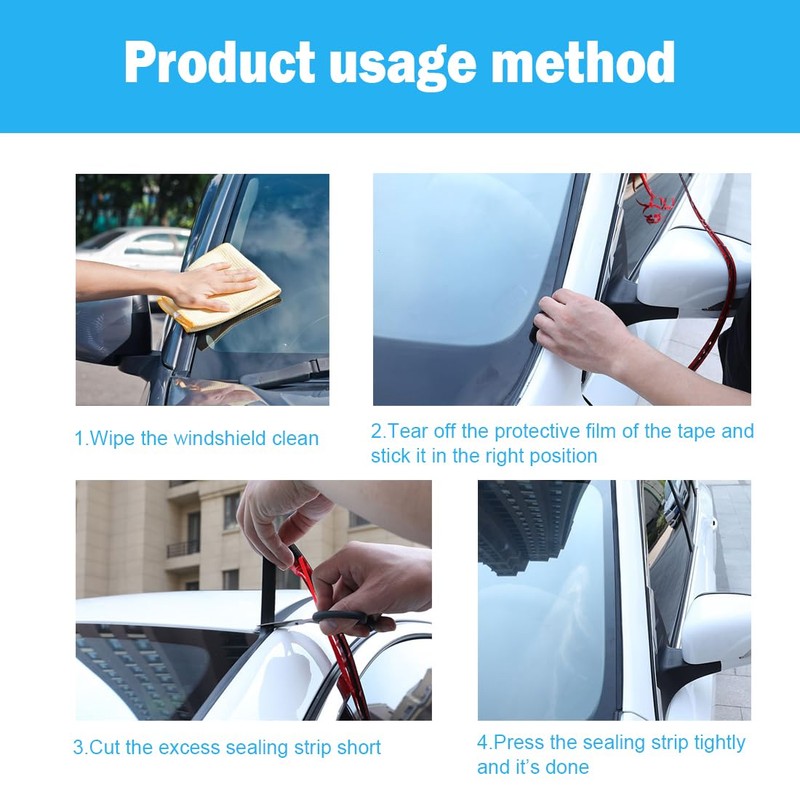 Product usage method

1.Wipe the windshield clean

2.Tear off the protective film of the tape and stick it in the right position

3.Cut the excess sealing strip short

4.Press the sealing strip tightly and it's done