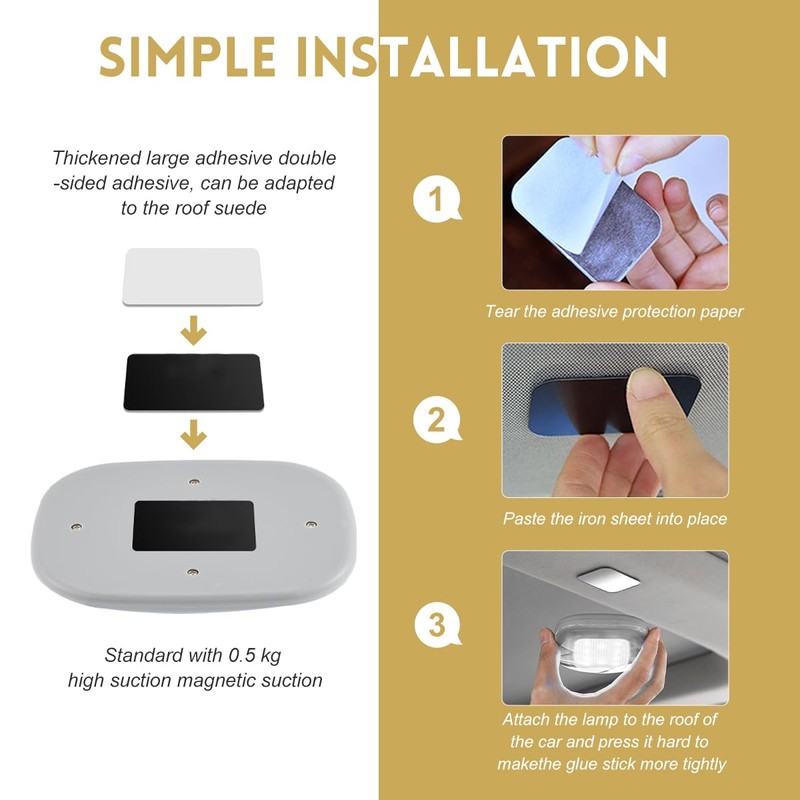 SIMPLE INSTALLATION

Thickened large adhesive double -sided adhesive, can be adapted to the roof suede

Standard with 0.5 kg high suction magnetic suction

1

Tear the adhesive protection paper

2

Paste the iron sheet into place

3

Attach the lamp to the roof of the car and press it hard to makethe glue stick more tightly