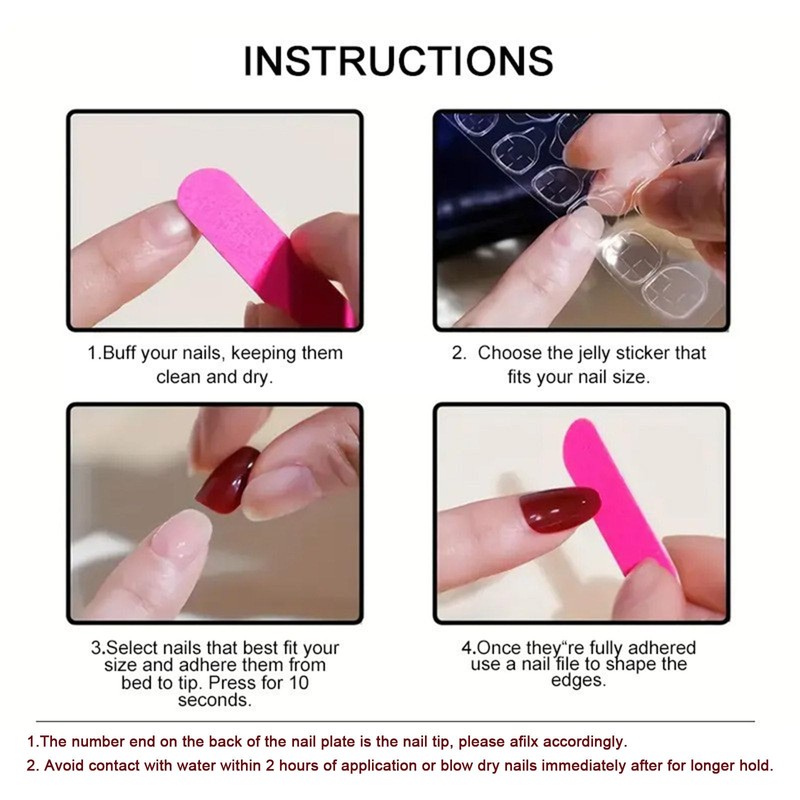 INSTRUCTIONS

1.Buff your nails, keeping them clean and dry.

2. Choose the jelly sticker that fits your nail size.

3.Select nails that best fit your size and adhere them from bed to tip. Press for 10 seconds.

4.Once they"re fully adhered use a nail file to shape the edges.

1.The number end on the back of the nail plate is the nail tip, please afilx accordingly.
2. Avoid contact with water within 2 hours of application or blow dry nails immediately after for longer hold.