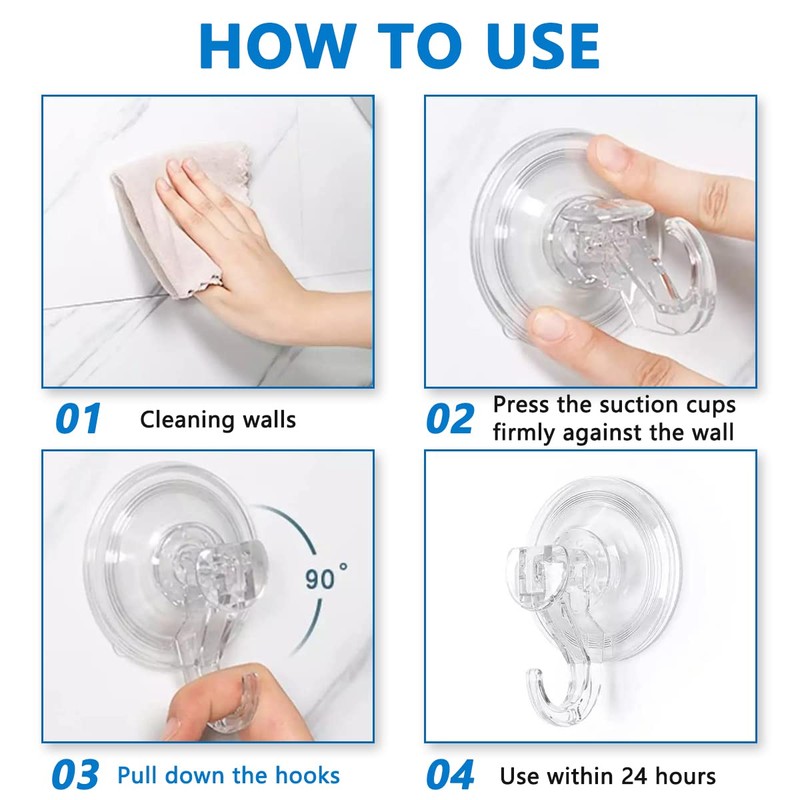 HOW TO USE

01 Cleaning walls

02 Press the suction cups firmly against the wall

90°

03 Pull down the hooks

04 Use within 24 hours