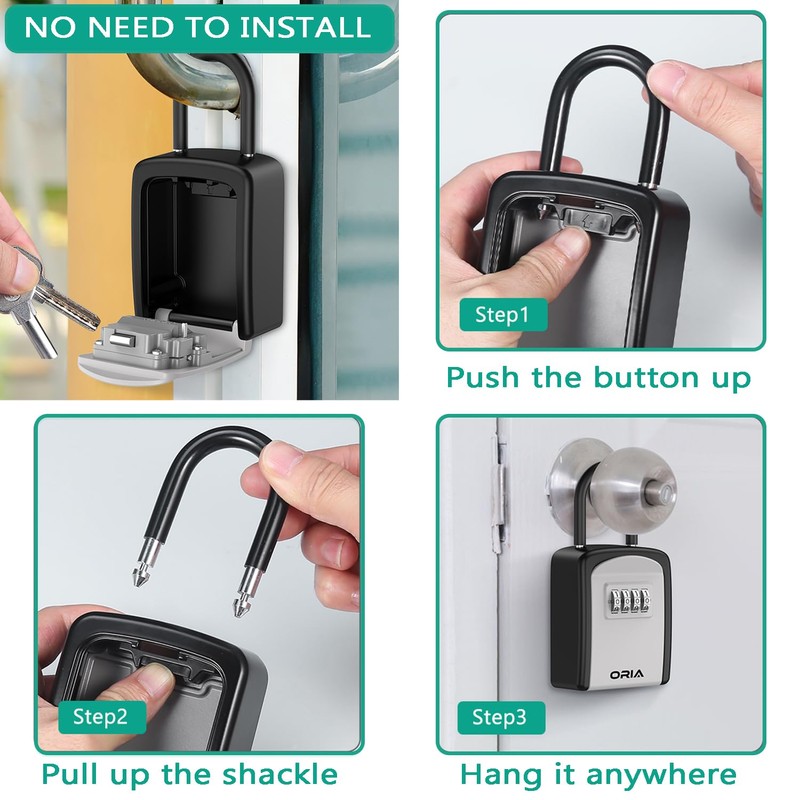 NO NEED TO INSTALL

Step1

Push the button up

Step2

Pull up the shackle

ORIA

Step3

Hang it anywhere