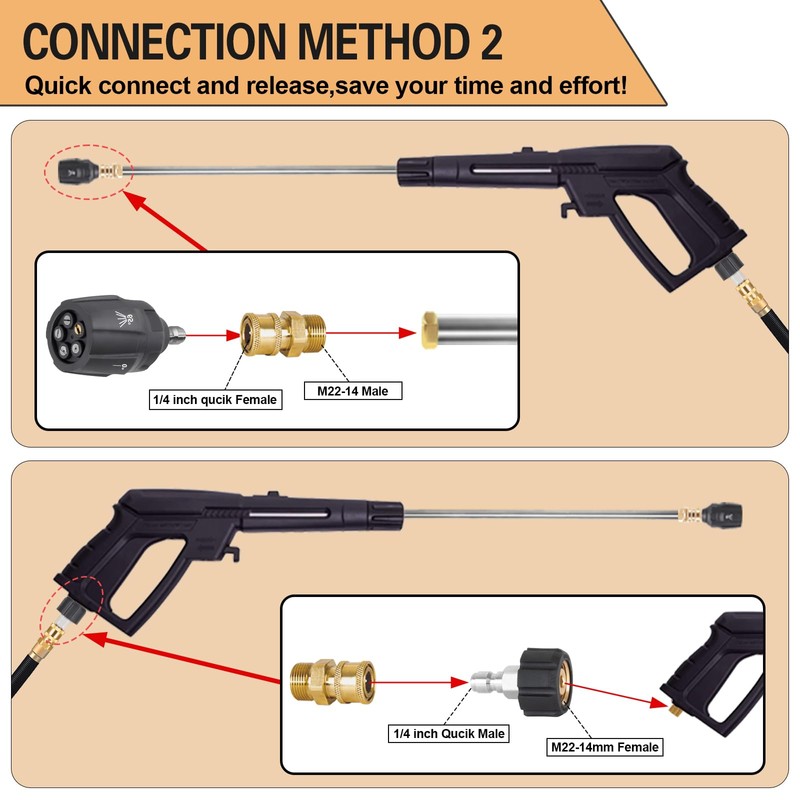 CONNECTION METHOD 2
Quick connect and release,save your time and effort!

1/4 inch qucik Female
M22-14 Male

1/4 inch Qucik Male
M22-14mm Female