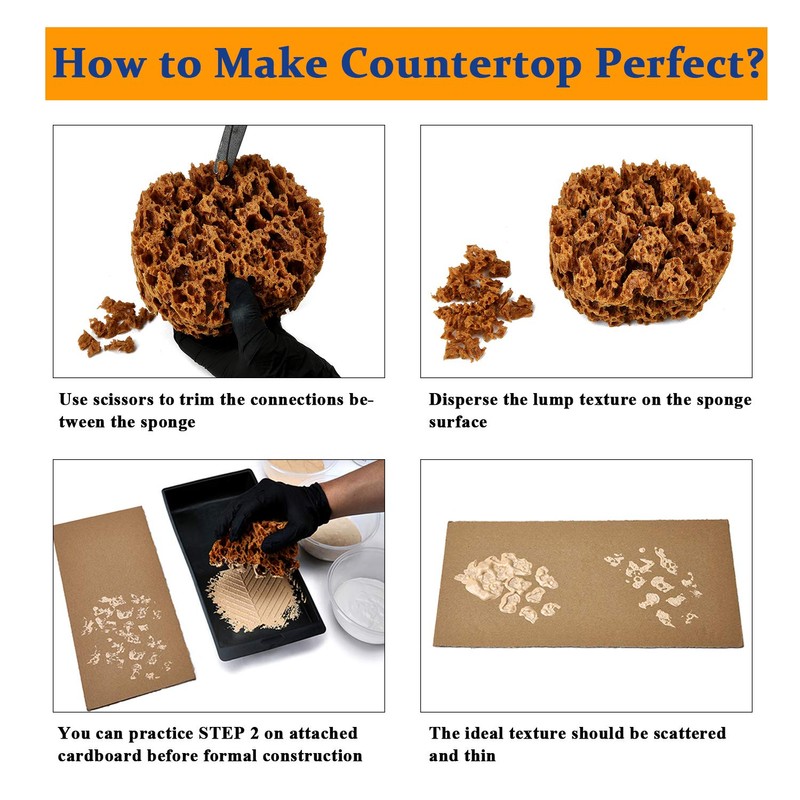 How to Make Countertop Perfect?

Use scissors to trim the connections between the sponge

Disperse the lump texture on the sponge surface

You can practice STEP 2 on attached cardboard before formal construction

The ideal texture should be scattered and thin