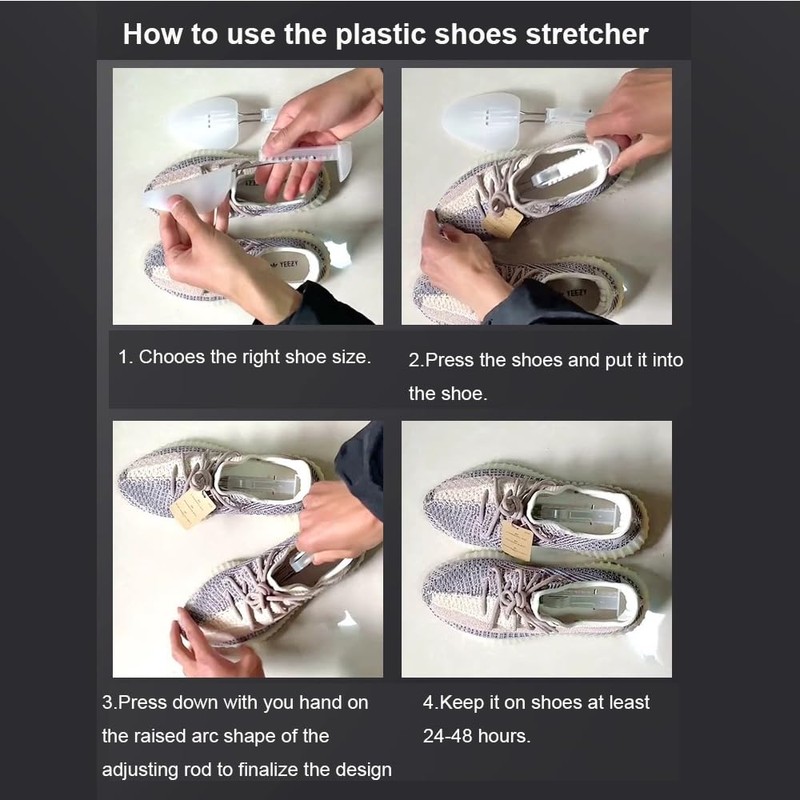 How to use the plastic shoes stretcher

YEEZY

YEEZY

1. Chooes the right shoe size.

2.Press the shoes and put it into the shoe.

3.Press down with you hand on the raised arc shape of the adjusting rod to finalize the design

4.Keep it on shoes at least 24-48 hours.