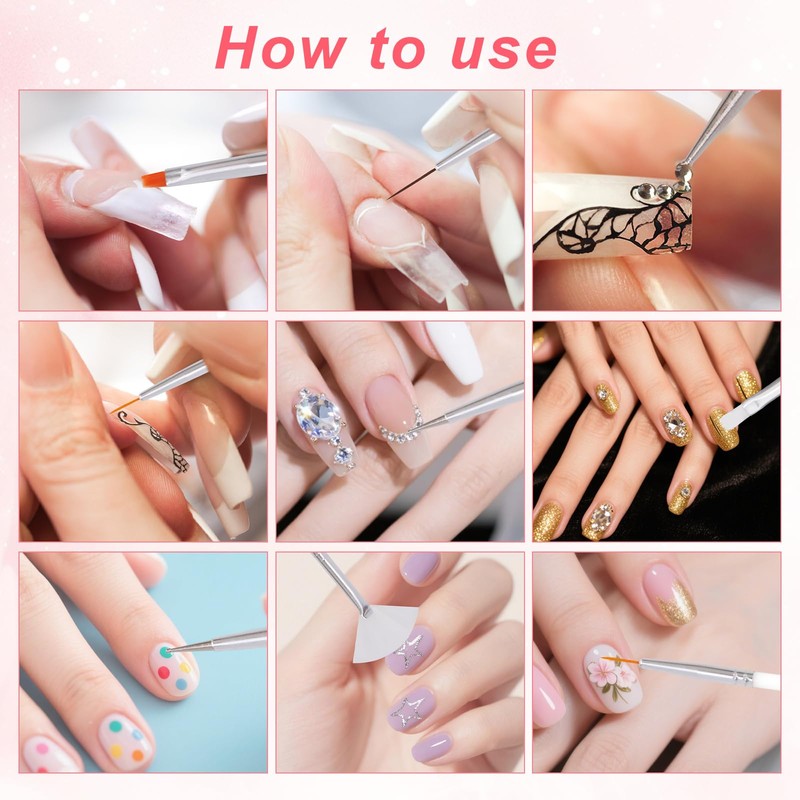 How to use