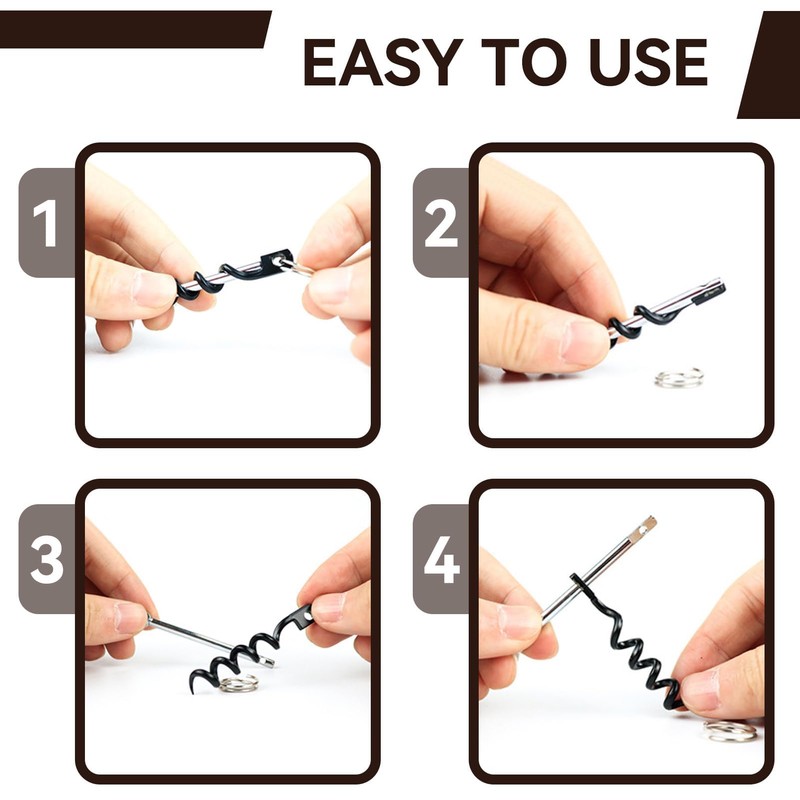 EASY TO USE

1

2

3

4