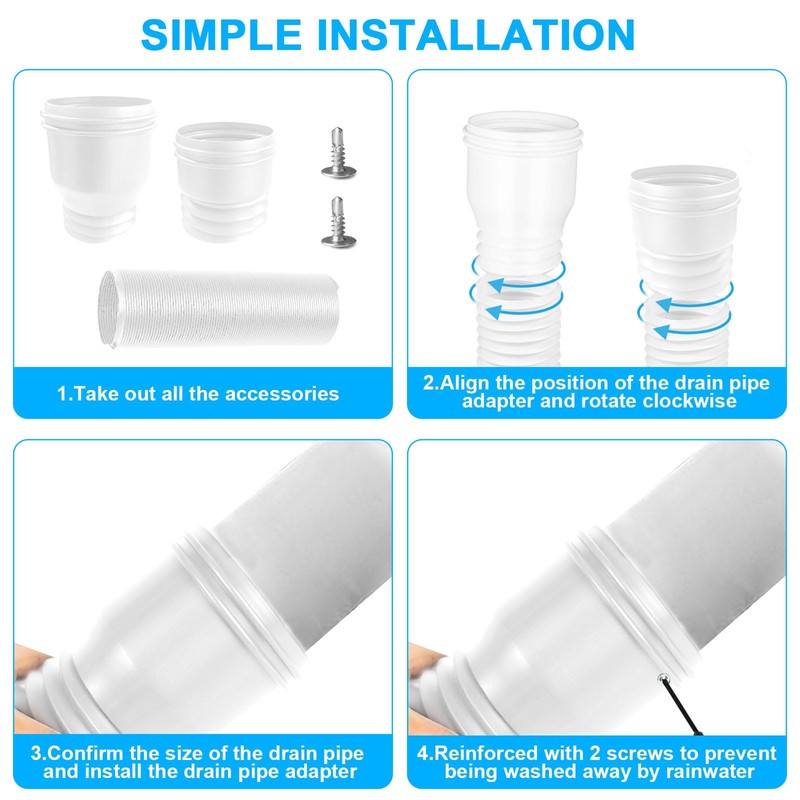 SIMPLE INSTALLATION

1.Take out all the accessories

2.Align the position of the drain pipe adapter and rotate clockwise

3.Confirm the size of the drain pipe and install the drain pipe adapter

4.Reinforced with 2 screws to prevent being washed away by rainwater