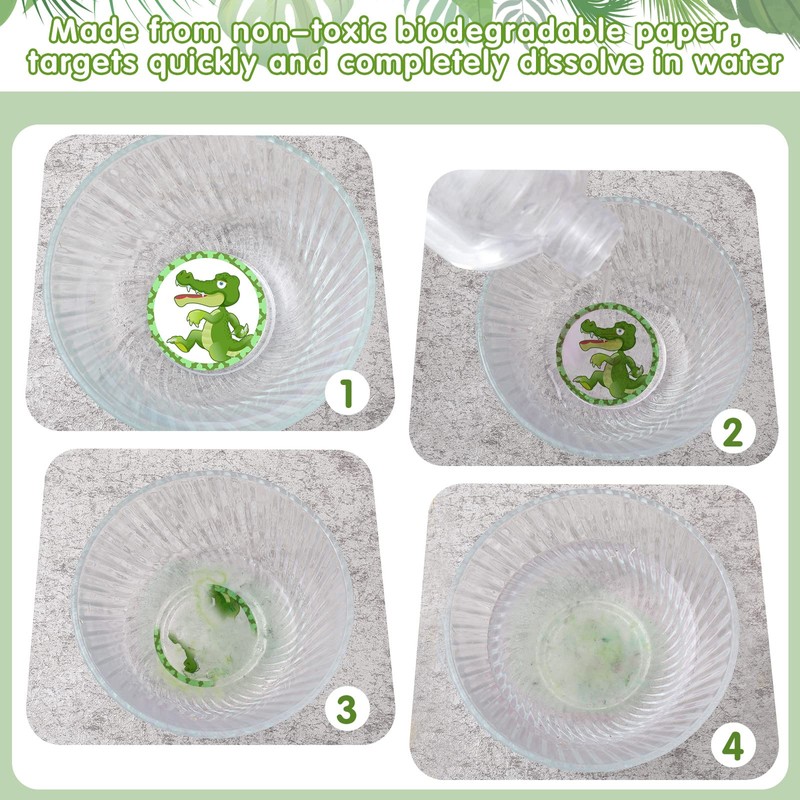 Made from non-toxic biodegradable paper, targets quickly and completely dissolve in water

1

2

3

4