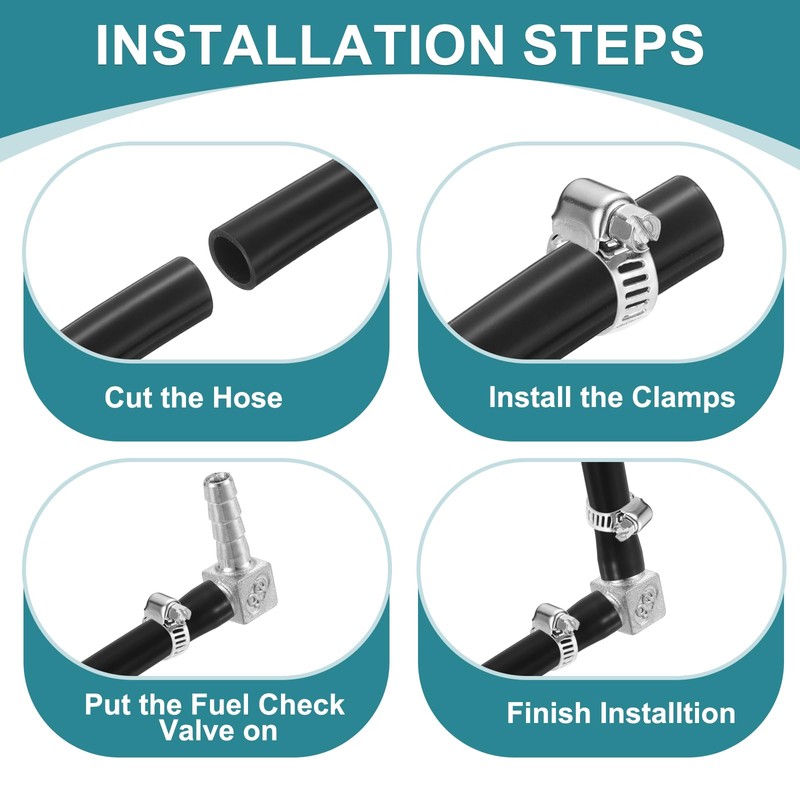 INSTALLATION STEPS

Cut the Hose

Install the Clamps

Put the Fuel Check Valve on

Finish Installtion