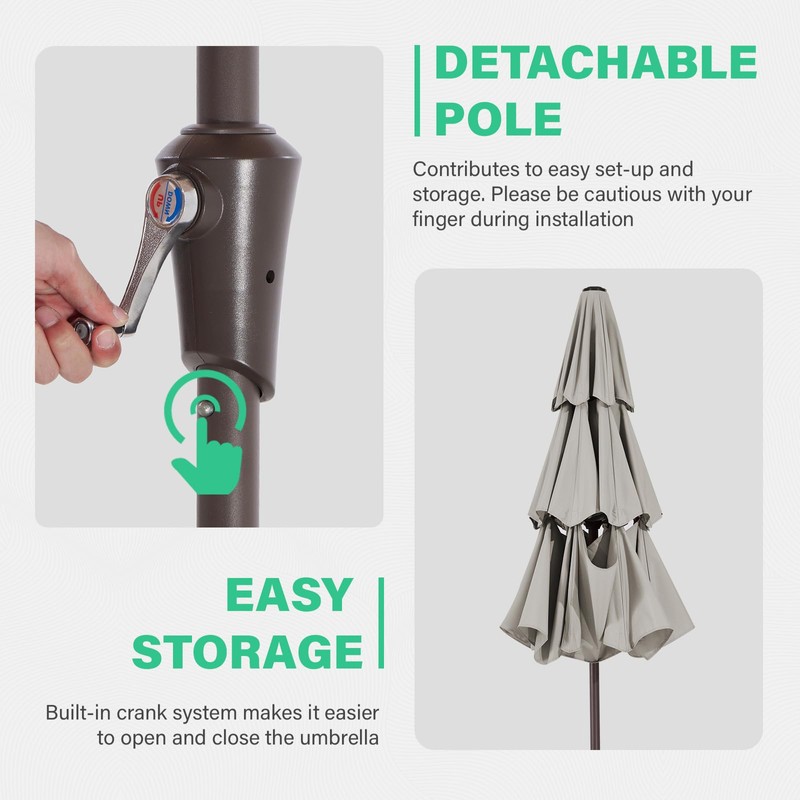 UP
DOWN

DETACHABLE POLE

Contributes to easy set-up and storage. Please be cautious with your finger during installation

EASY STORAGE

Built-in crank system makes it easier to open and close the umbrella