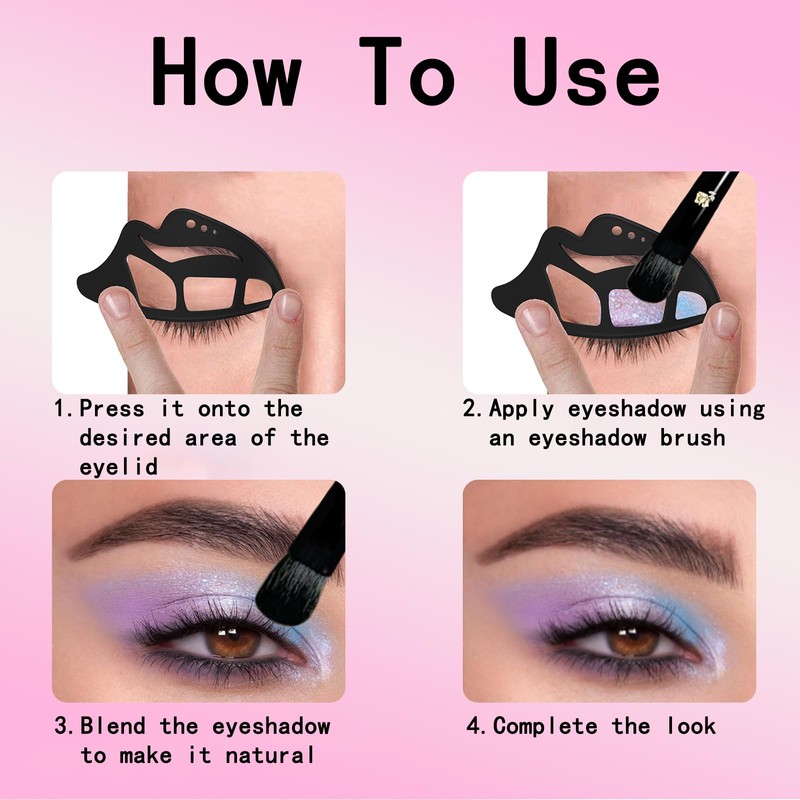 How To Use

1. Press it onto the desired area of the eyelid

2. Apply eyeshadow using an eyeshadow brush

3. Blend the eyeshadow to make it natural

4. Complete the look