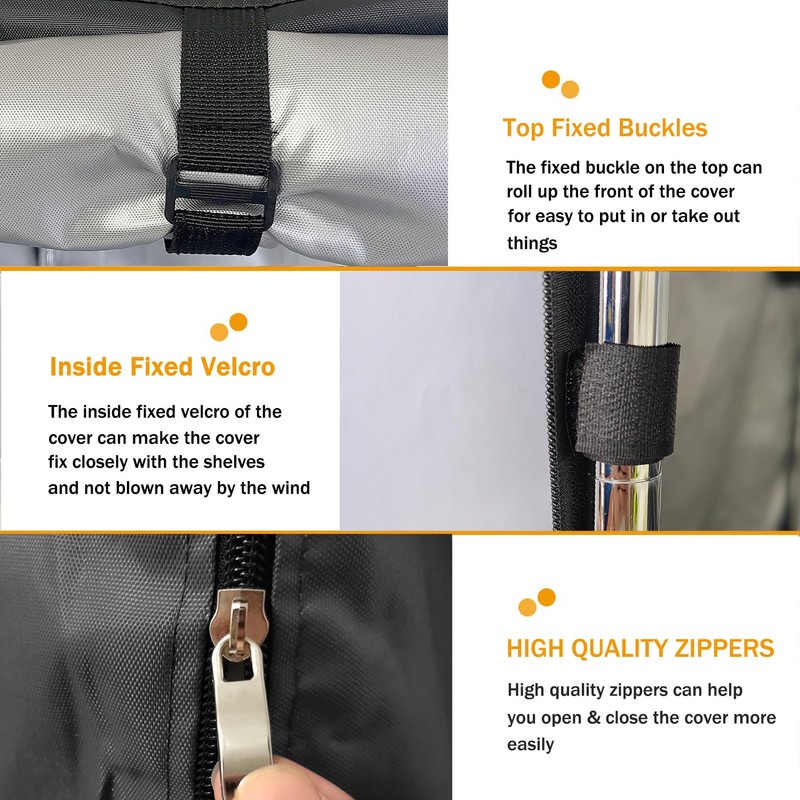 Top Fixed Buckles

The fixed buckle on the top can roll up the front of the cover for easy to put in or take out things

Inside Fixed Velcro

The inside fixed velcro of the cover can make the cover fix closely with the shelves and not blown away by the wind

HIGH QUALITY ZIPPERS

High quality zippers can help you open & close the cover more easily