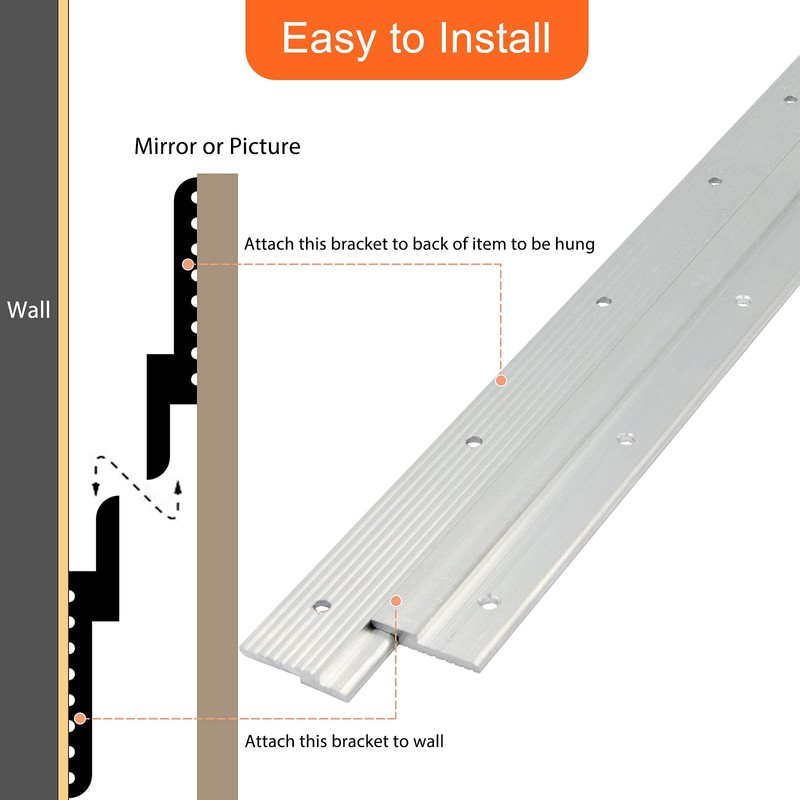 Easy to Install

Mirror or Picture

Wall

Attach this bracket to back of item to be hung

Attach this bracket to wall