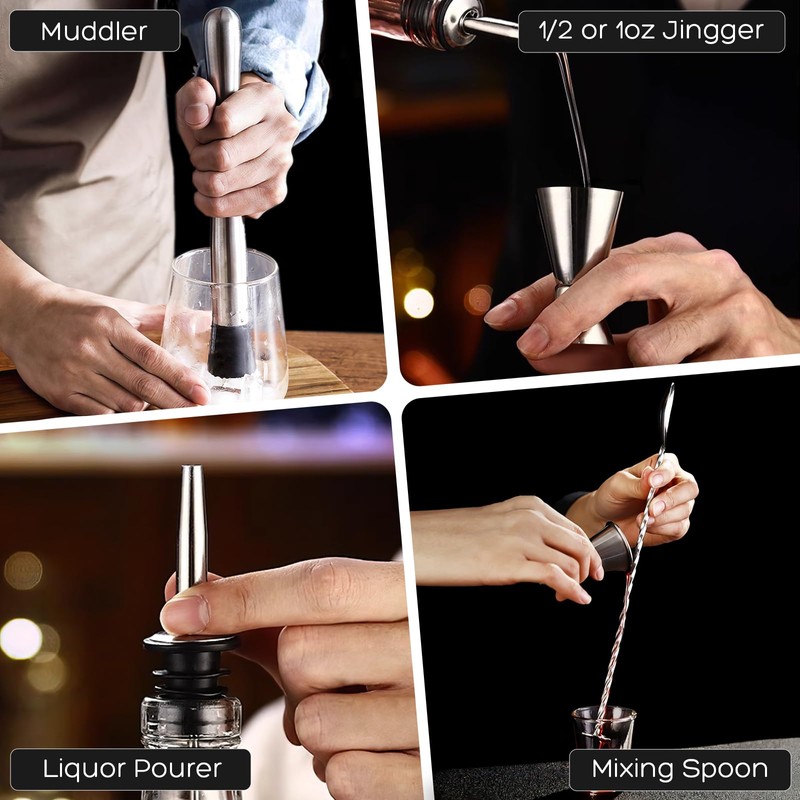 Muddler

1/2 or 1oz Jingger

Liquor Pourer

Mixing Spoon