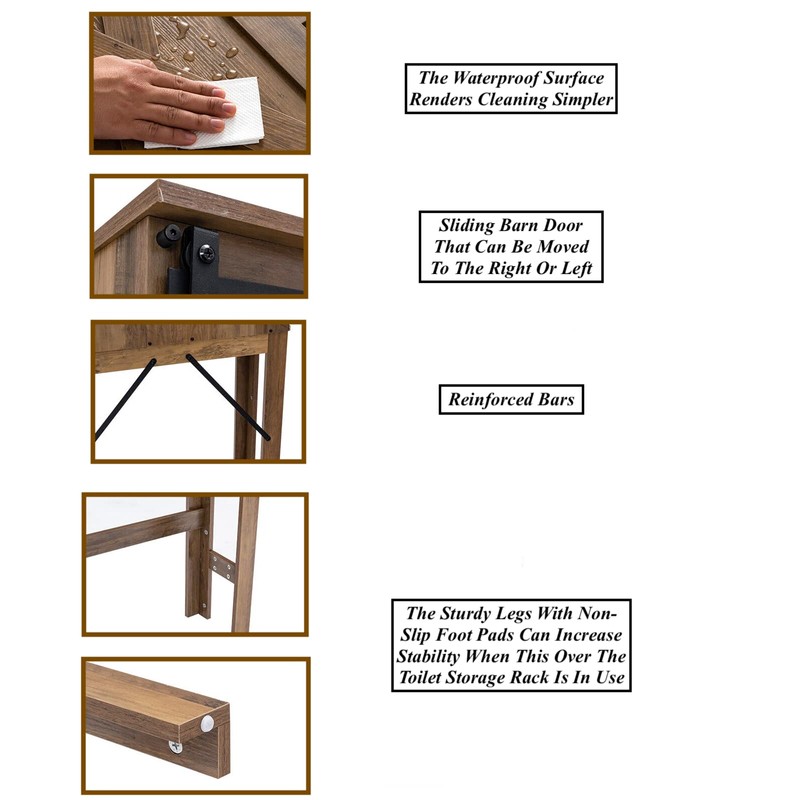 The Waterproof Surface Renders Cleaning Simpler

Sliding Barn Door That Can Be Moved To The Right Or Left

Reinforced Bars

The Sturdy Legs With Non-Slip Foot Pads Can Increase Stability When This Over The Toilet Storage Rack Is In Use