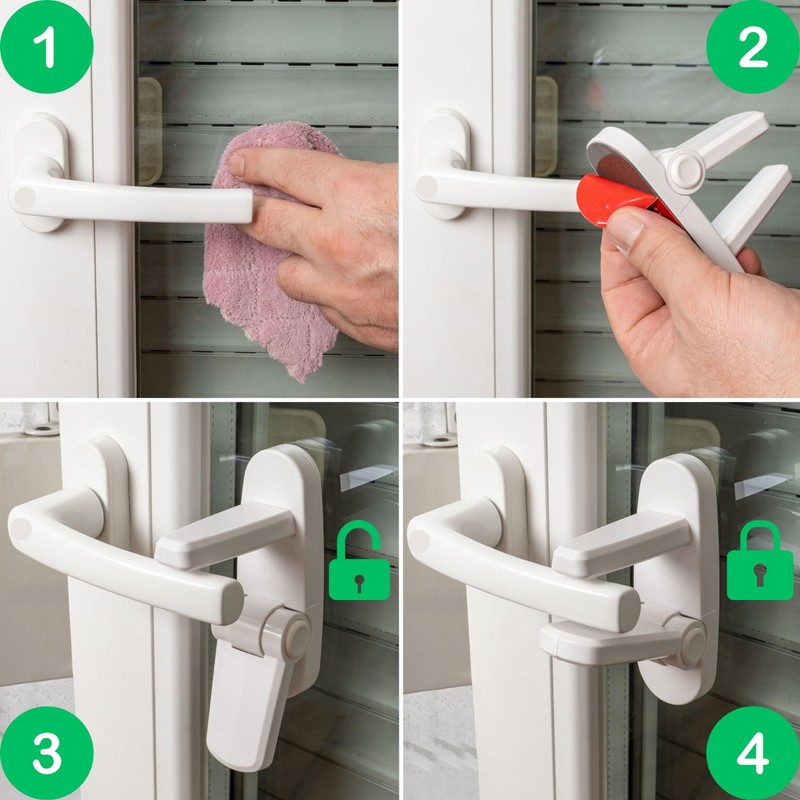 1
2
3
4