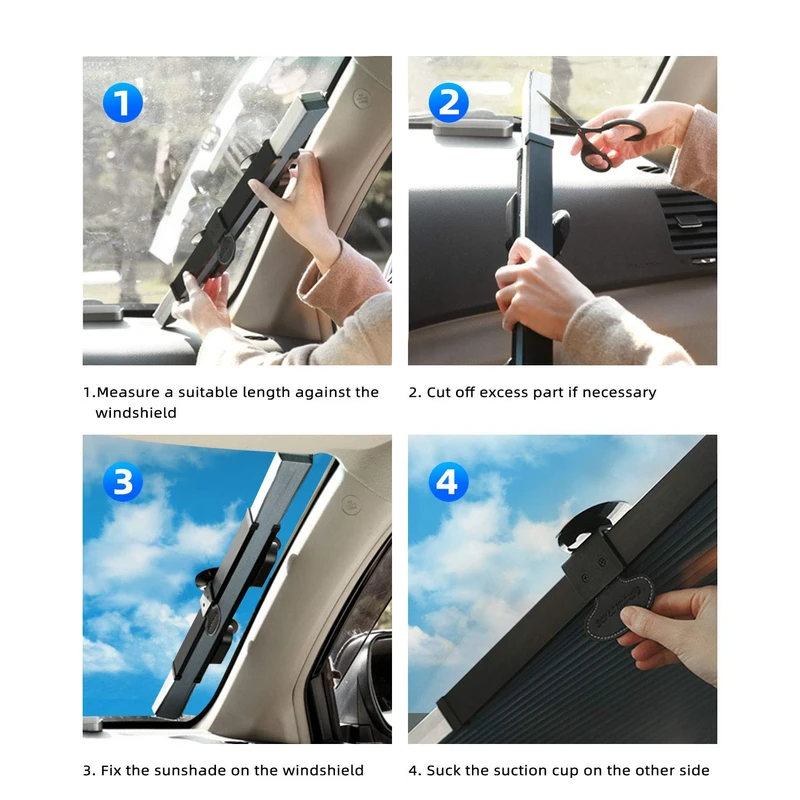 1

2

1.Measure a suitable length against the windshield

2. Cut off excess part if necessary

3

4

3. Fix the sunshade on the windshield

4. Suck the suction cup on the other side