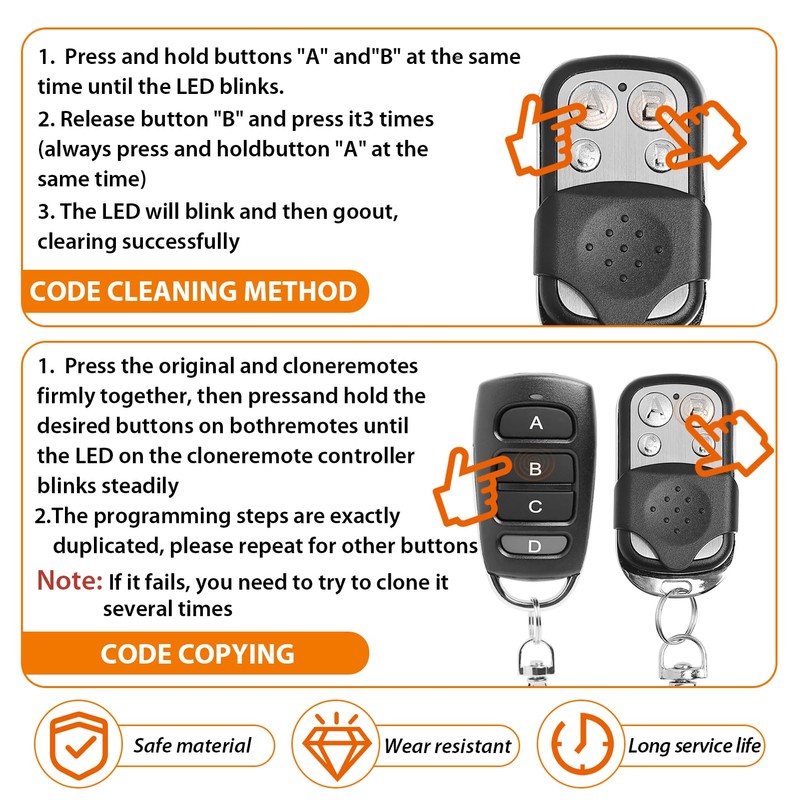 1. Press and hold buttons "A" and"B" at the same time until the LED blinks.

2. Release button "B" and press it3 times (always press and holdbutton "A" at the same time)

3. The LED will blink and then goout, clearing successfully

CODE CLEANING METHOD

A B C D

1. Press the original and cloneremotes firmly together, then pressand hold the desired buttons on bothremotes until the LED on the cloneremote controller blinks steadily

2.The programming steps are exactly duplicated, please repeat for other buttons

Note: If it fails, you need to try to clone it several times

CODE COPYING

A B C D

A B C D

Safe material

Wear resistant

Long service life