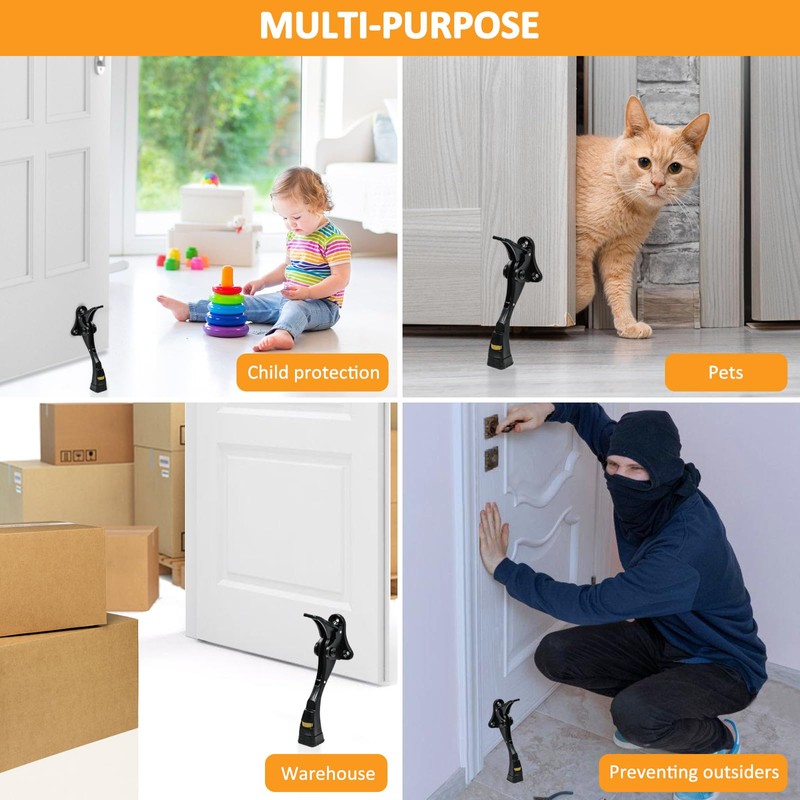 MULTI-PURPOSE

Child protection

Pets

Warehouse

Preventing outsiders