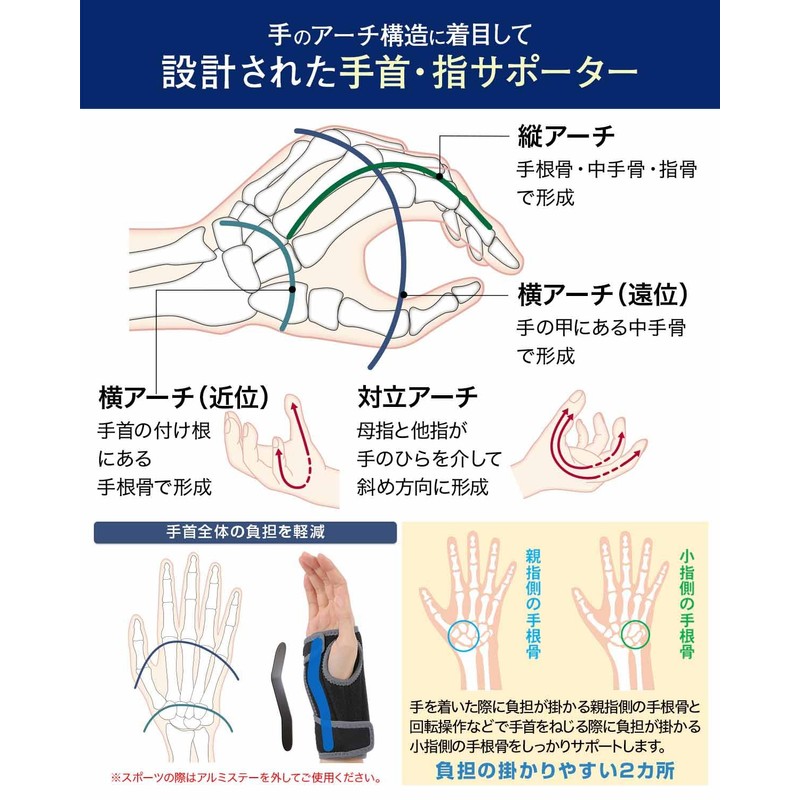 手のアーチ構造に着目して
設計された手首・指サポーター

縦アーチ
手根骨・中手骨・指骨で形成

横アーチ（遠位）
手の甲にある中手骨で形成

横アーチ（近位）
手首の付け根にある手根骨で形成

対立アーチ
母指と他指が手のひらを介して斜め方向に形成

手首全体の負担を軽減

※スポーツの際はアルミステーを外してご使用ください。

親指側の手根骨

小指側の手根骨

手を着いた際に負担が掛かる親指側の手根骨と回転操作などで手首をねじる際に負担が掛かる小指側の手根骨をしっかりサポートします。
負担の掛かりやすい2カ所