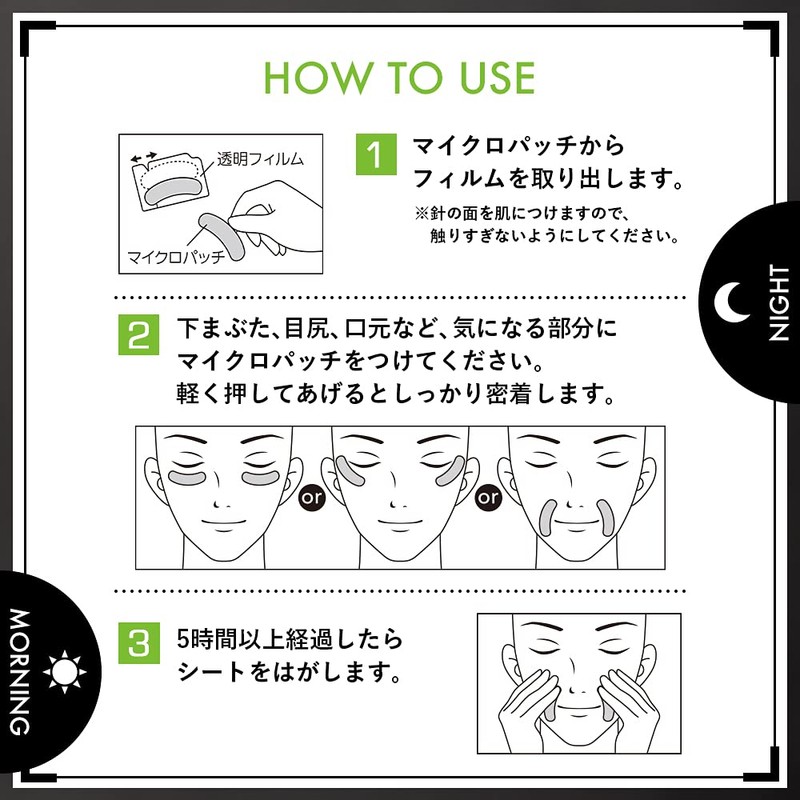 HOW TO USE

透明フィルム

マイクロパッチ

1 マイクロパッチから フィルムを取り出します。

※針の面を肌につけますので、触りすぎないようにしてください。

NIGHT

2 下まぶた、目尻、口元など、気になる部分に マイクロパッチをつけてください。 軽く押してあげるとしっかり密着します。

or

or

MORNING

3 5時間以上経過したら シートをはがします。