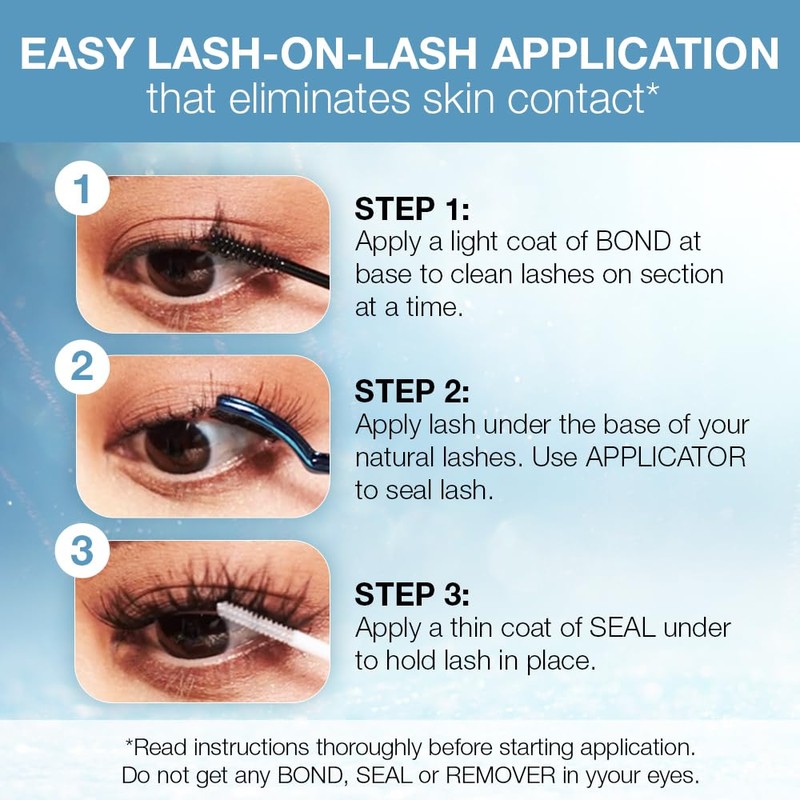 EASY LASH-ON-LASH APPLICATION
that eliminates skin contact*

1

STEP 1:
Apply a light coat of BOND at base to clean lashes on section at a time.

2

STEP 2:
Apply lash under the base of your natural lashes. Use APPLICATOR to seal lash.

3

STEP 3:
Apply a thin coat of SEAL under to hold lash in place.

*Read instructions thoroughly before starting application.
Do not get any BOND, SEAL or REMOVER in yyour eyes.