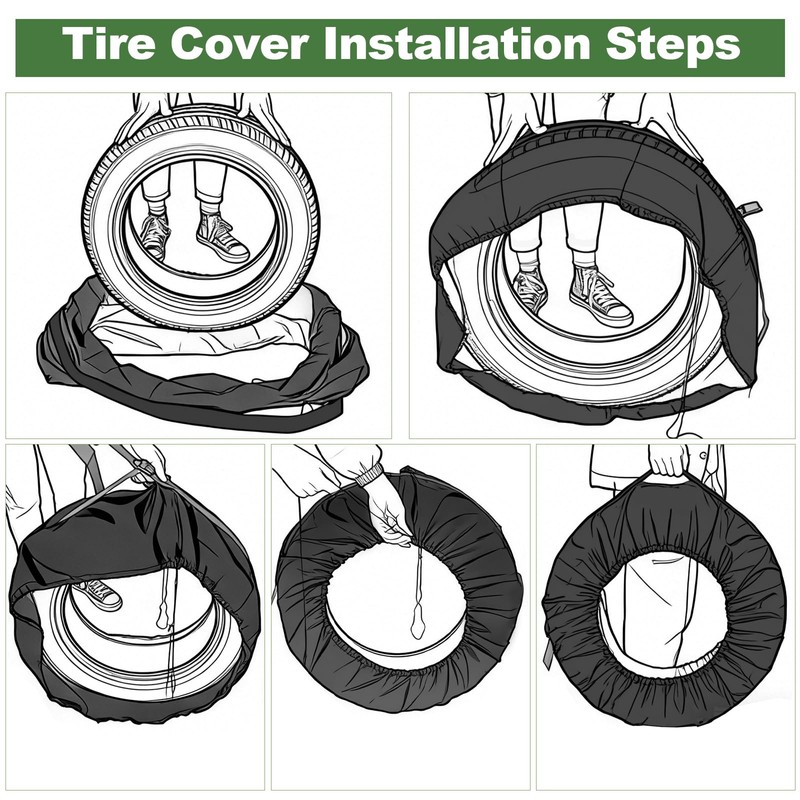 Tire Cover Installation Steps