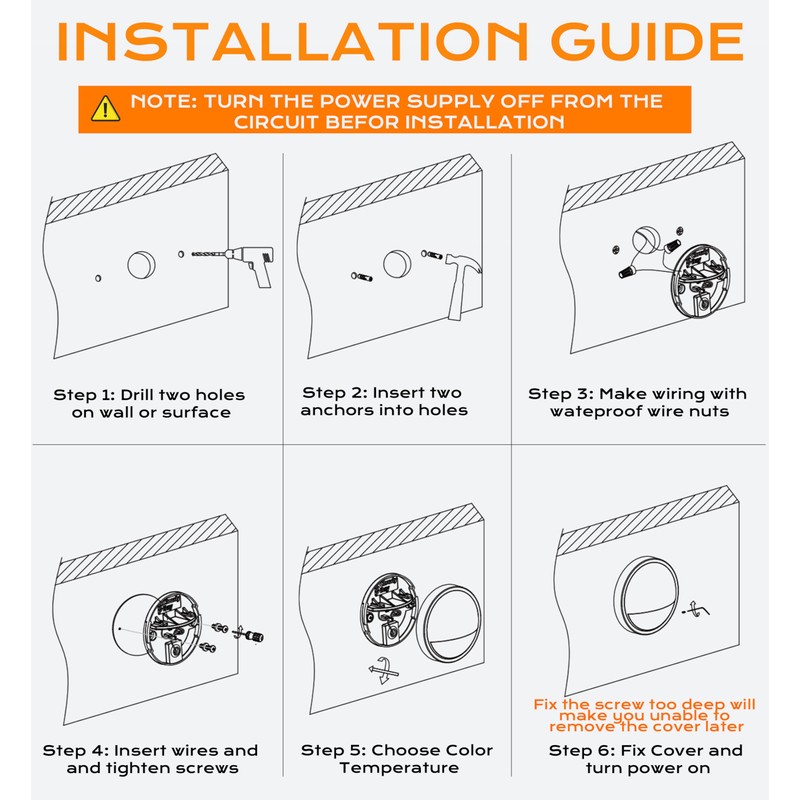 INSTALLATION GUIDE

NOTE: TURN THE POWER SUPPLY OFF FROM THE CIRCUIT BEFOR INSTALLATION

Step 1: Drill two holes on wall or surface

Step 2: Insert two anchors into holes

Step 3: Make wiring with wateproof wire nuts

Step 4: Insert wires and and tighten screws

Step 5: Choose Color Temperature

Fix the screw too deep will make you unable to remove the cover later

Step 6: Fix Cover and turn power on