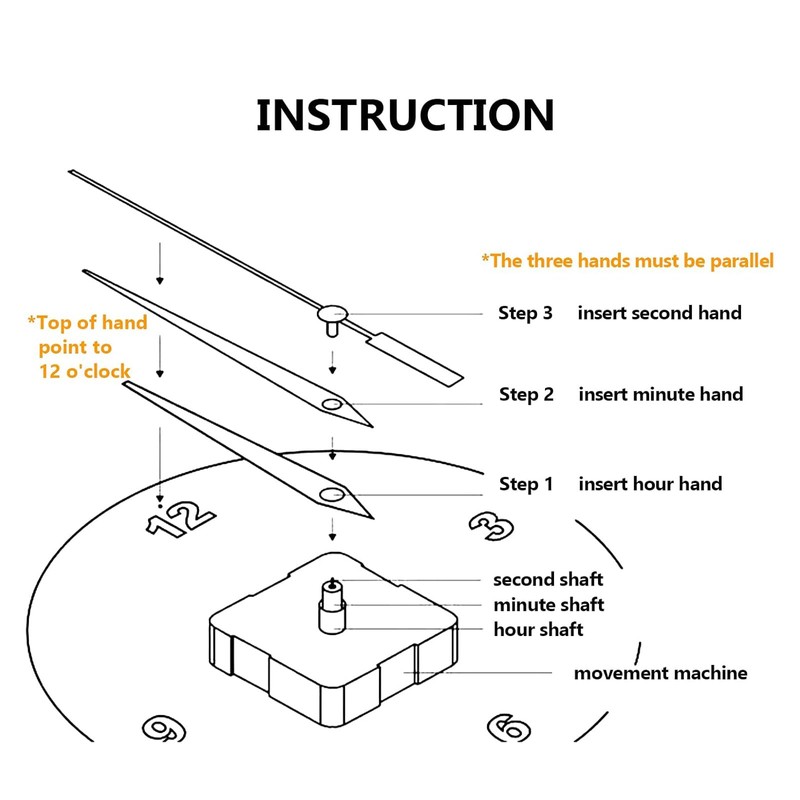 INSTRUCTION

*The three hands must be parallel

*Top of hand point to 12 o'clock

Step 3 insert second hand

Step 2 insert minute hand

Step 1 insert hour hand

12

3

second shaft

minute shaft

hour shaft

movement machine

9

6