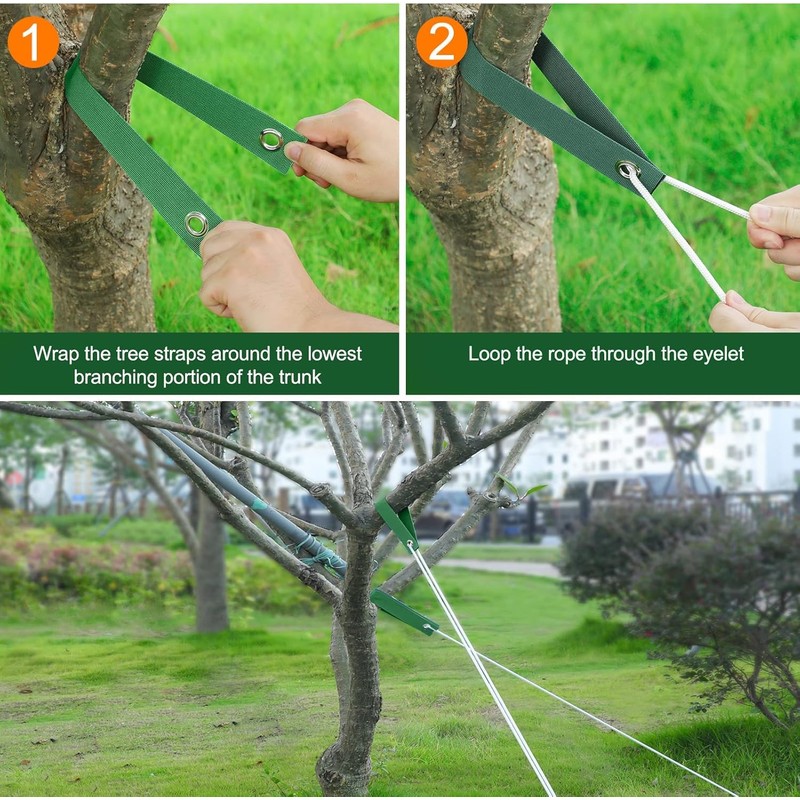 1

Wrap the tree straps around the lowest branching portion of the trunk

2

Loop the rope through the eyelet