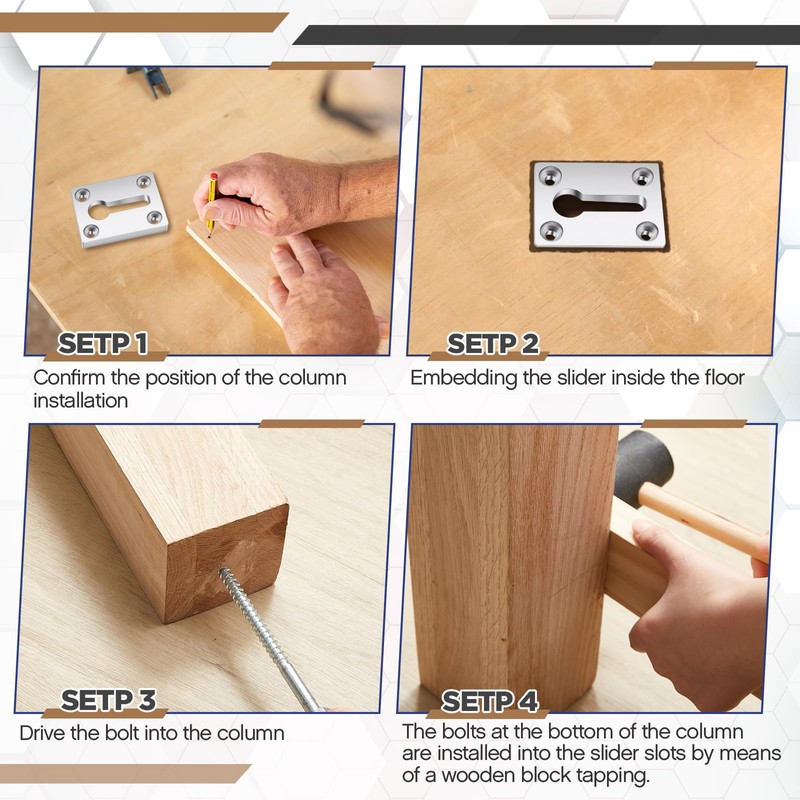 SETP 1
Confirm the position of the column installation

SETP 2
Embedding the slider inside the floor

SETP 3
Drive the bolt into the column

SETP 4
The bolts at the bottom of the column are installed into the slider slots by means of a wooden block tapping.