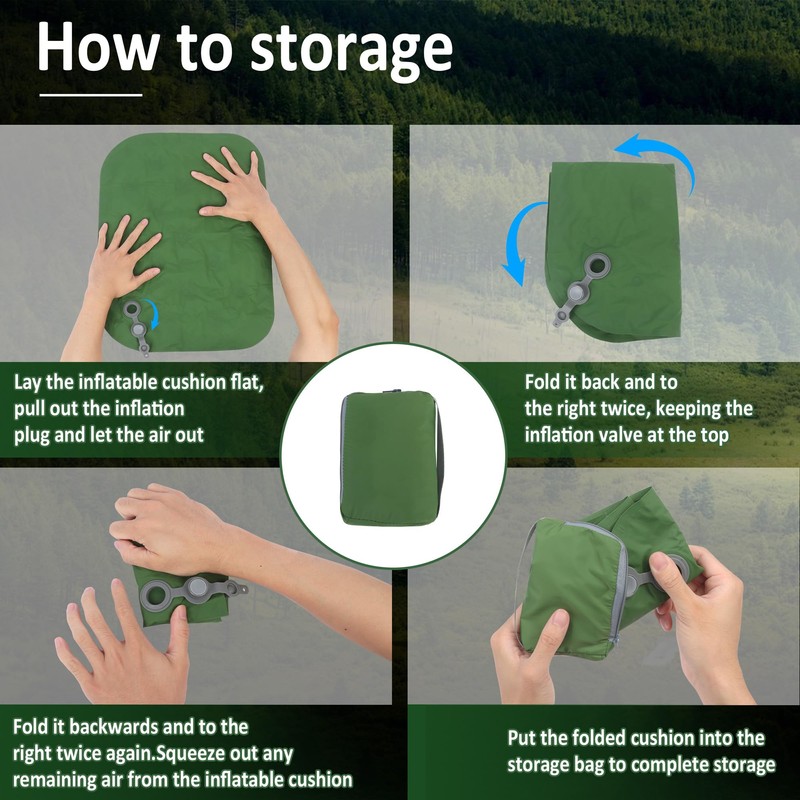 How to storage

Lay the inflatable cushion flat, pull out the inflation plug and let the air out

Fold it back and to the right twice, keeping the inflation valve at the top

Fold it backwards and to the right twice again.Squeeze out any remaining air from the inflatable cushion

Put the folded cushion into the storage bag to complete storage