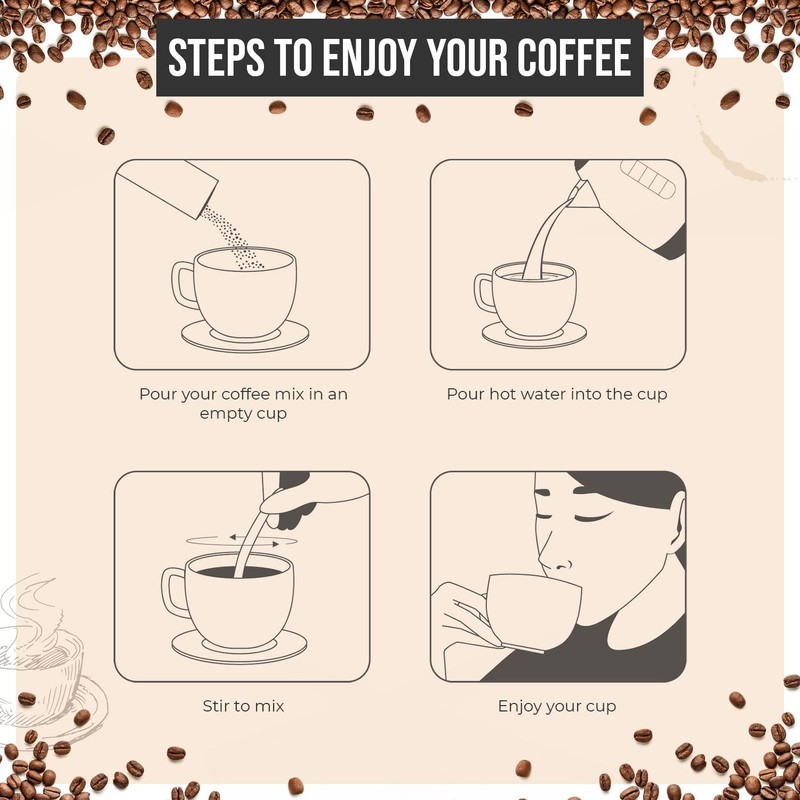 STEPS TO ENJOY YOUR COFFEE

Pour your coffee mix in an empty cup

Pour hot water into the cup

Stir to mix

Enjoy your cup