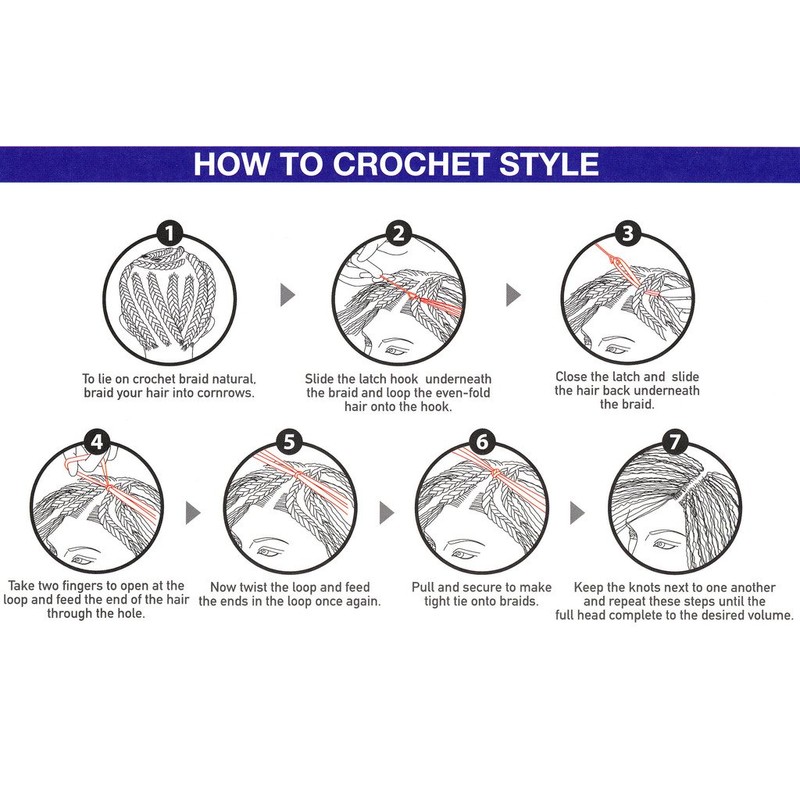 HOW TO CROCHET STYLE

1

To lie on crochet braid natural, braid your hair into cornrows.

2

Slide the latch hook underneath the braid and loop the even-fold hair onto the hook.

3

Close the latch and slide the hair back underneath the braid.

4

Take two fingers to open at the loop and feed the end of the hair through the hole.

5

Now twist the loop and feed the ends in the loop once again.

6

Pull and secure to make tight tie onto braids.

7

Keep the knots next to one another and repeat these steps until the full head complete to the desired volume.