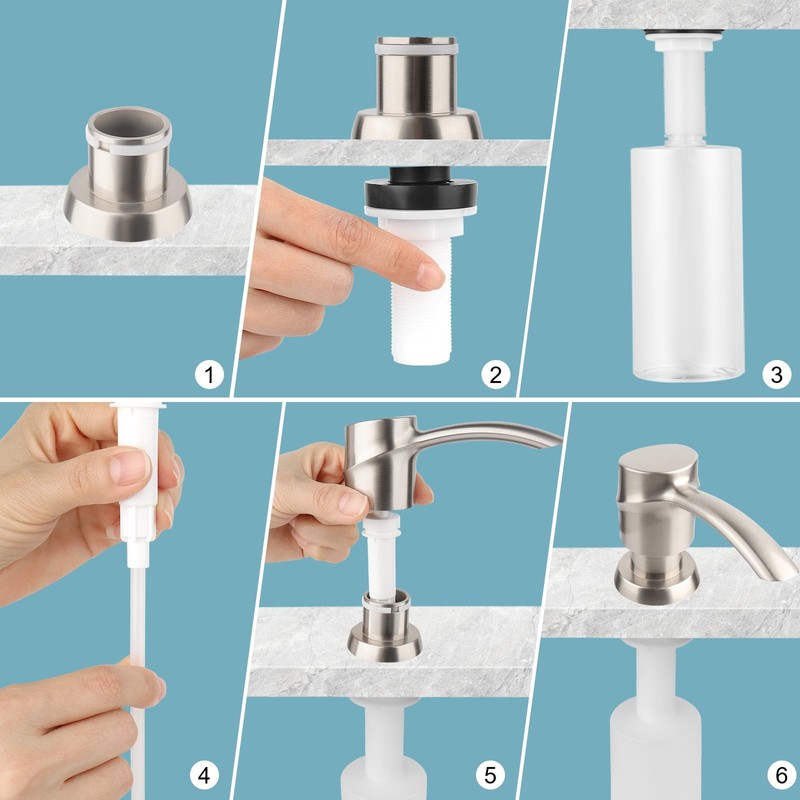 1
2
3
4
5
6