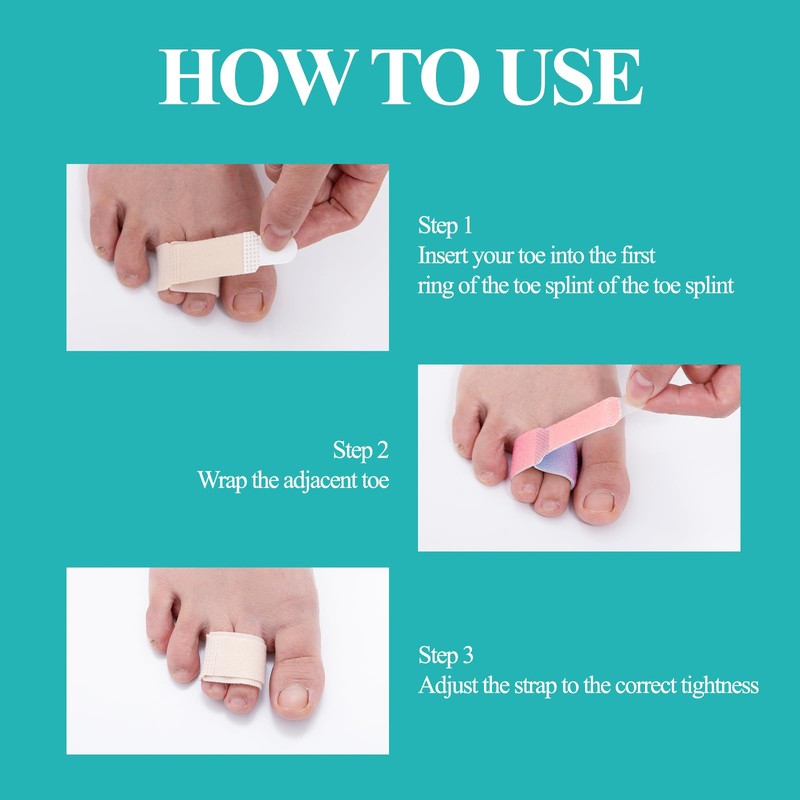 HOW TO USE

Step 1
Insert your toe into the first ring of the toe splint of the toe splint

Step 2
Wrap the adjacent toe

Step 3
Adjust the strap to the correct tightness