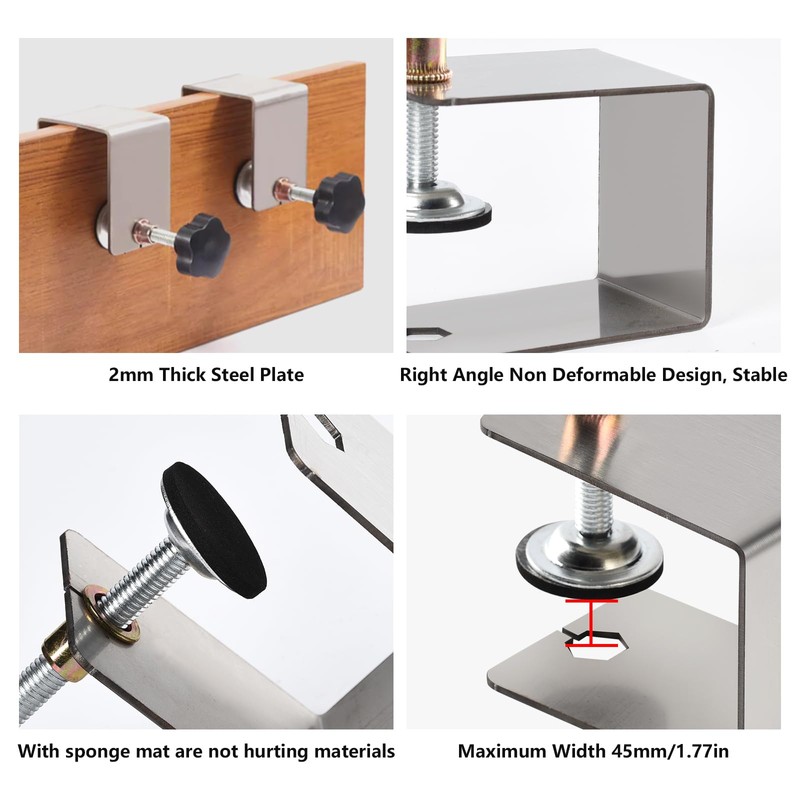 2mm Thick Steel Plate

Right Angle Non Deformable Design, Stable

With sponge mat are not hurting materials

Maximum Width 45mm/1.77in