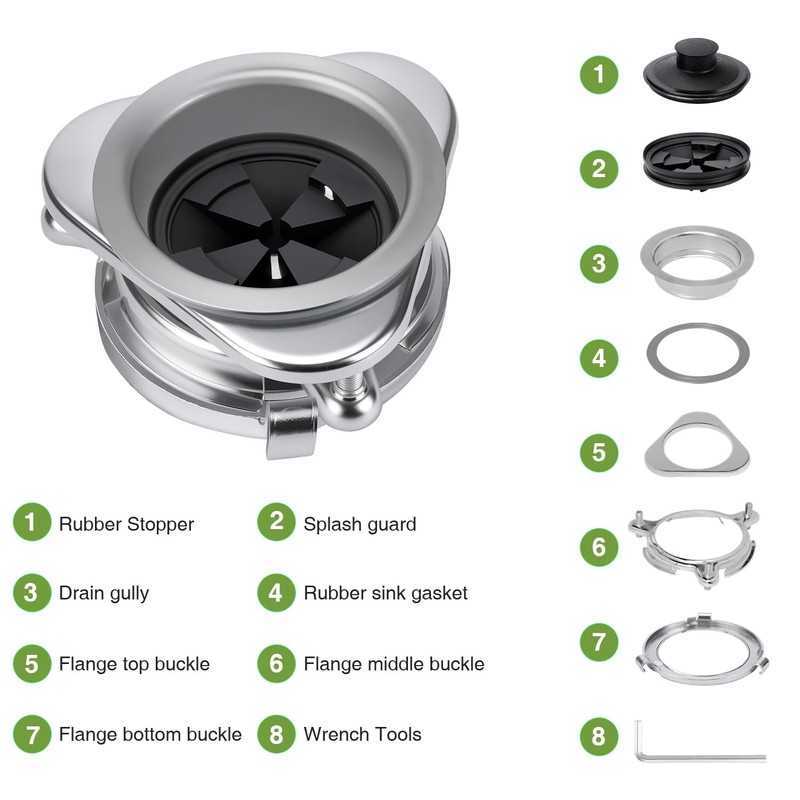 1
2
3
4
5
6
7
8

1 Rubber Stopper
2 Splash guard
3 Drain gully
4 Rubber sink gasket
5 Flange top buckle
6 Flange middle buckle
7 Flange bottom buckle
8 Wrench Tools