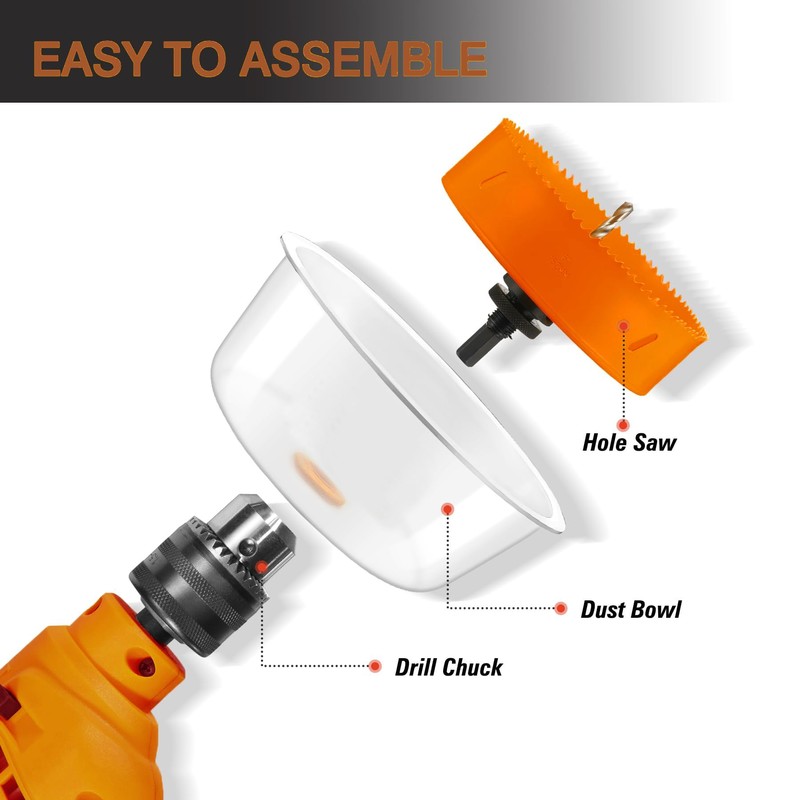 EASY TO ASSEMBLE

Hole Saw

Dust Bowl

Drill Chuck