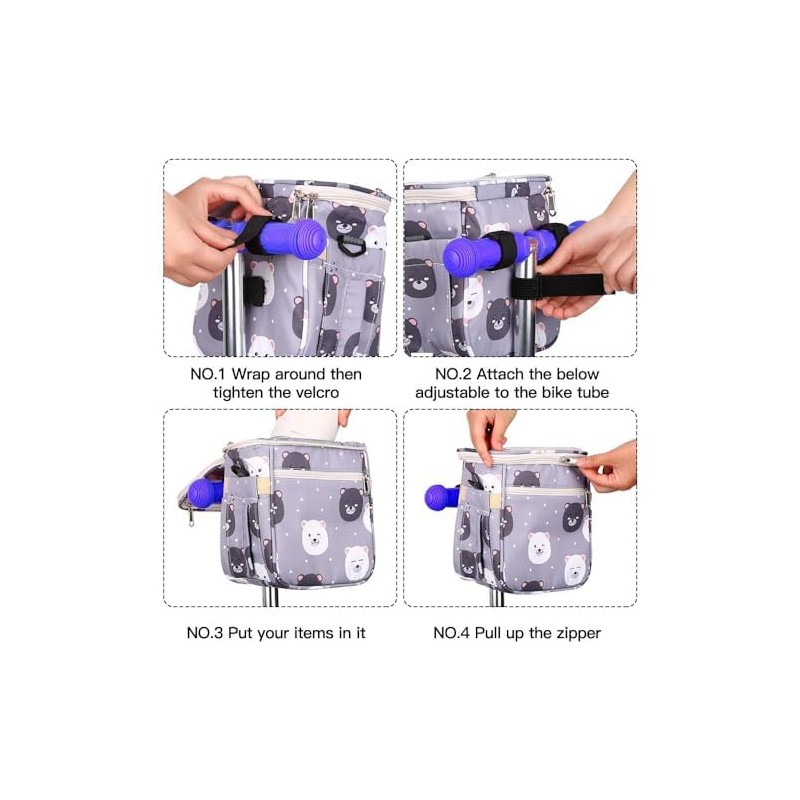 NO.1 Wrap around then tighten the velcro

NO.2 Attach the below adjustable to the bike tube

NO.3 Put your items in it

NO.4 Pull up the zipper