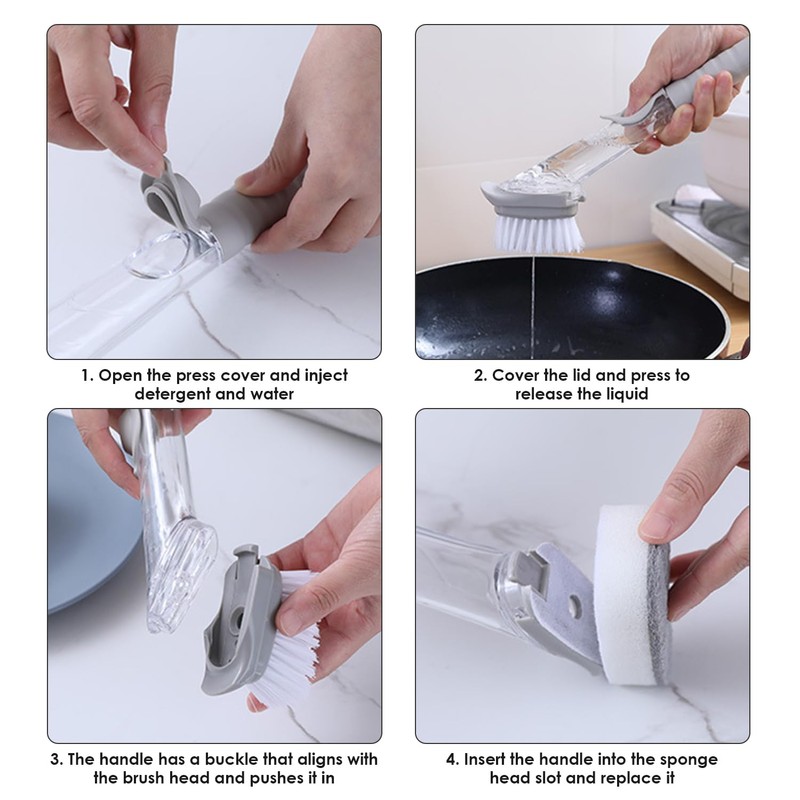 1. Open the press cover and inject detergent and water

2. Cover the lid and press to release the liquid

3. The handle has a buckle that aligns with the brush head and pushes it in

4. Insert the handle into the sponge head slot and replace it