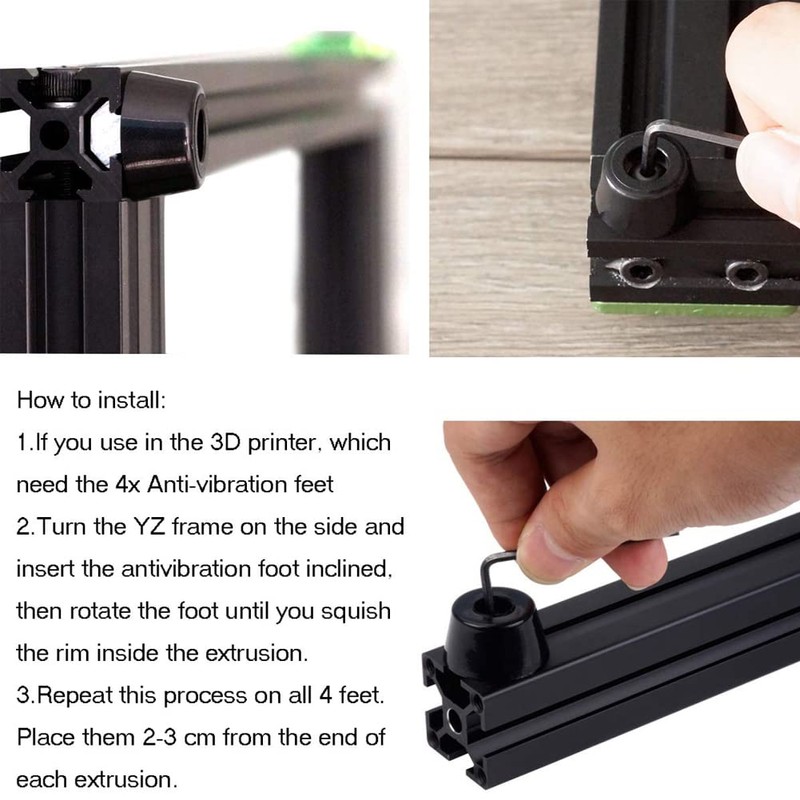 How to install:
1.If you use in the 3D printer, which need the 4x Anti-vibration feet
2.Turn the YZ frame on the side and insert the antivibration foot inclined, then rotate the foot until you squish the rim inside the extrusion.
3.Repeat this process on all 4 feet. Place them 2-3 cm from the end of each extrusion.