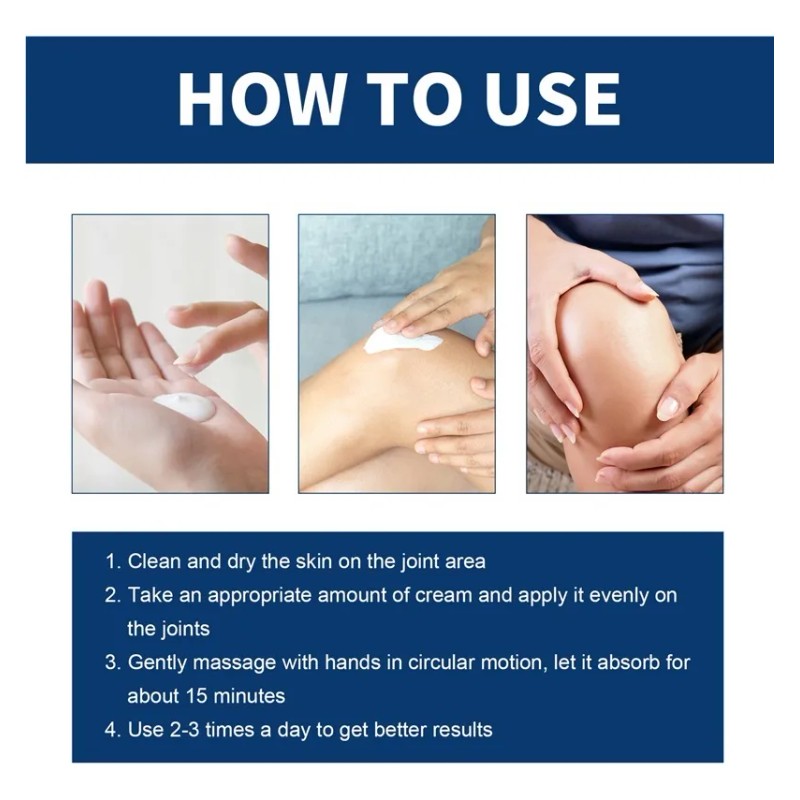 HOW TO USE

1. Clean and dry the skin on the joint area
2. Take an appropriate amount of cream and apply it evenly on the joints
3. Gently massage with hands in circular motion, let it absorb for about 15 minutes
4. Use 2-3 times a day to get better results